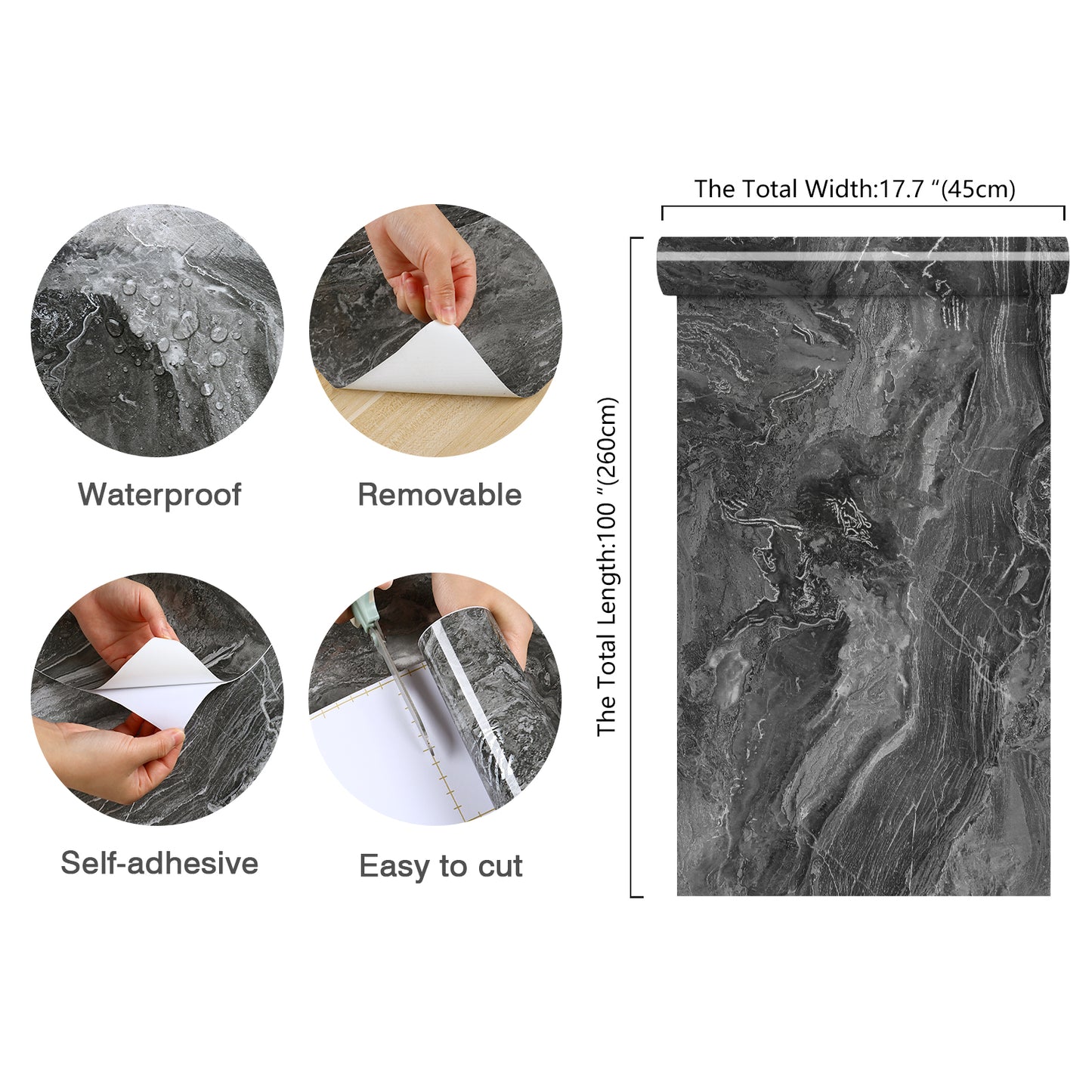 Waterproof

Removable

Self-adhesive

Easy to cut

The Total Width:17.7 “(45cm)

The Total Length:100 “(260cm)