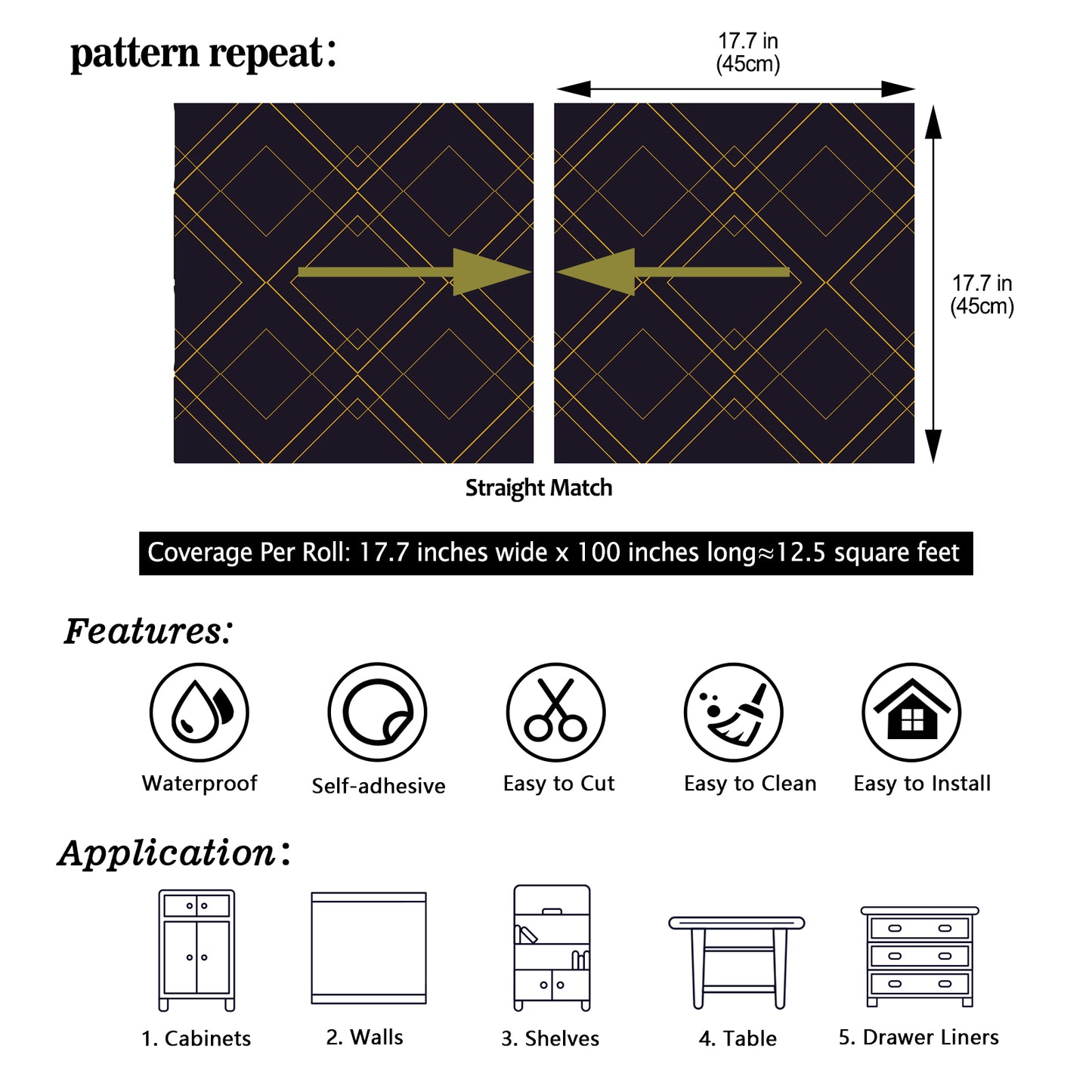 pattern repeat:

17.7 in
(45cm)

17.7 in
(45cm)

Straight Match

Coverage Per Roll: 17.7 inches wide x 100 inches long≈12.5 square feet

Features:

Waterproof

Self-adhesive

Easy to Cut

Easy to Clean

Easy to Install

Application:

1. Cabinets

2. Walls

3. Shelves

4. Table

5. Drawer Liners