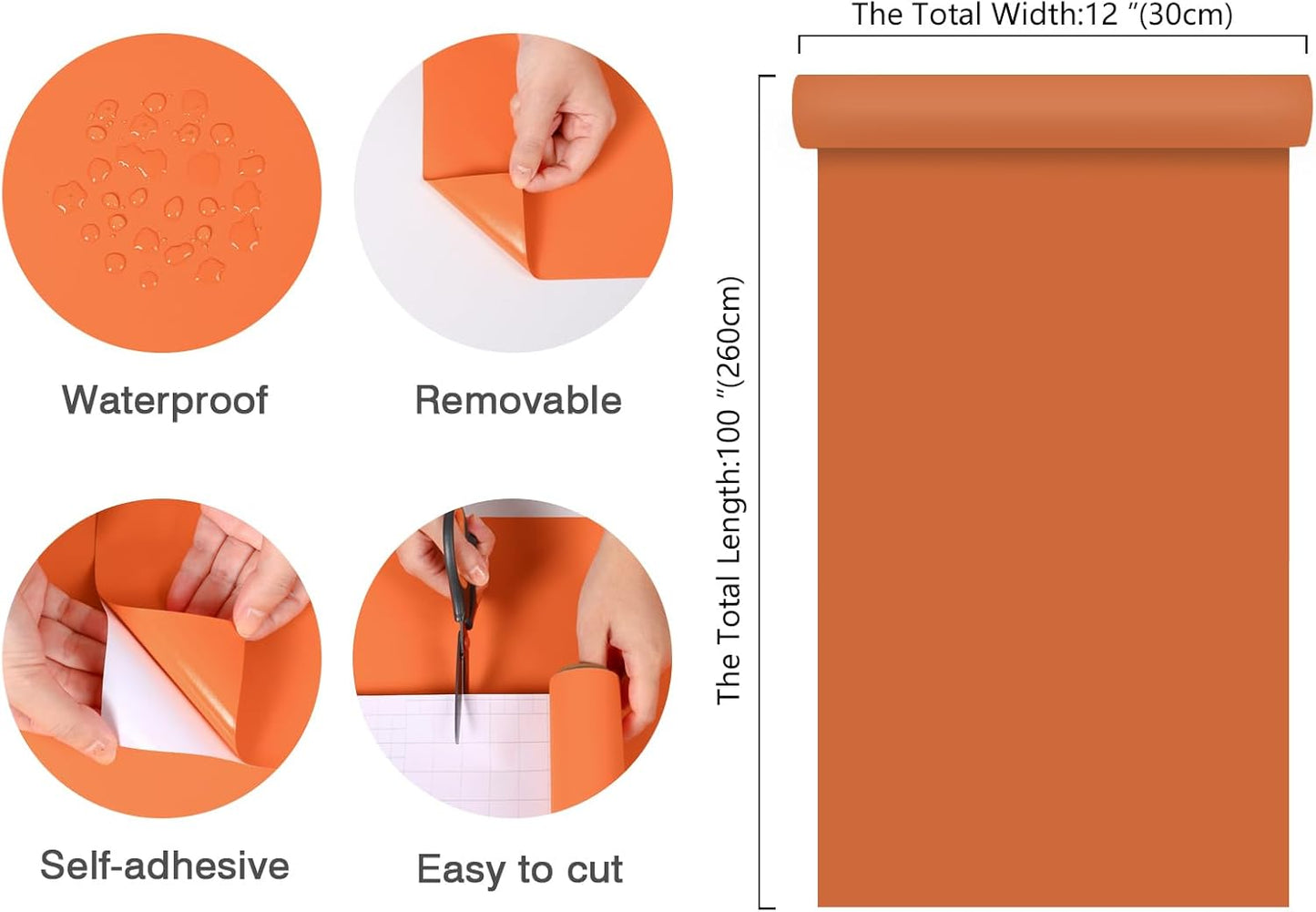 Waterproof

Removable

Self-adhesive

Easy to cut

The Total Width:12 ″(30cm)

The Total Length:100 ″(260cm)