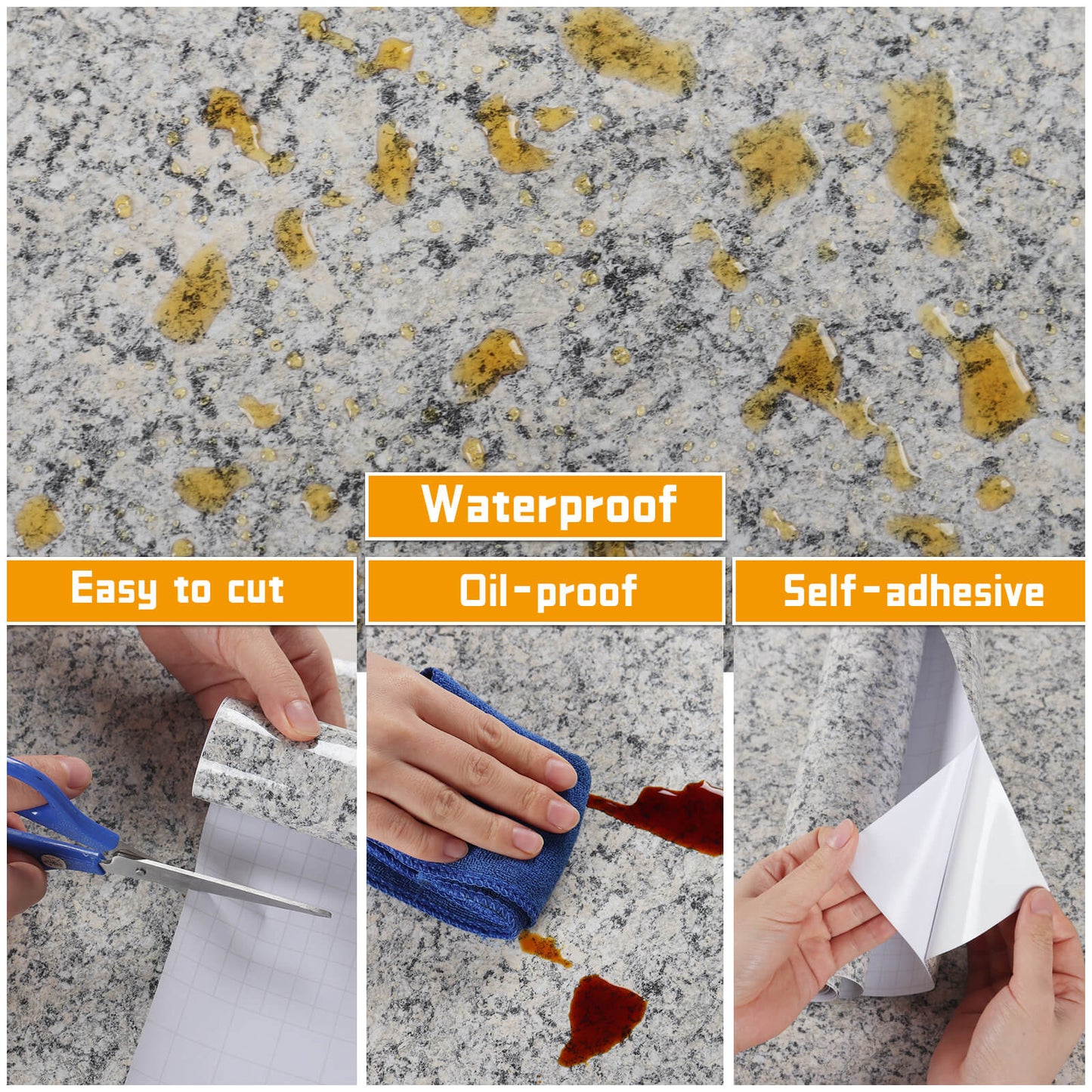 Waterproof

Easy to cut

Oil-proof

Self-adhesive