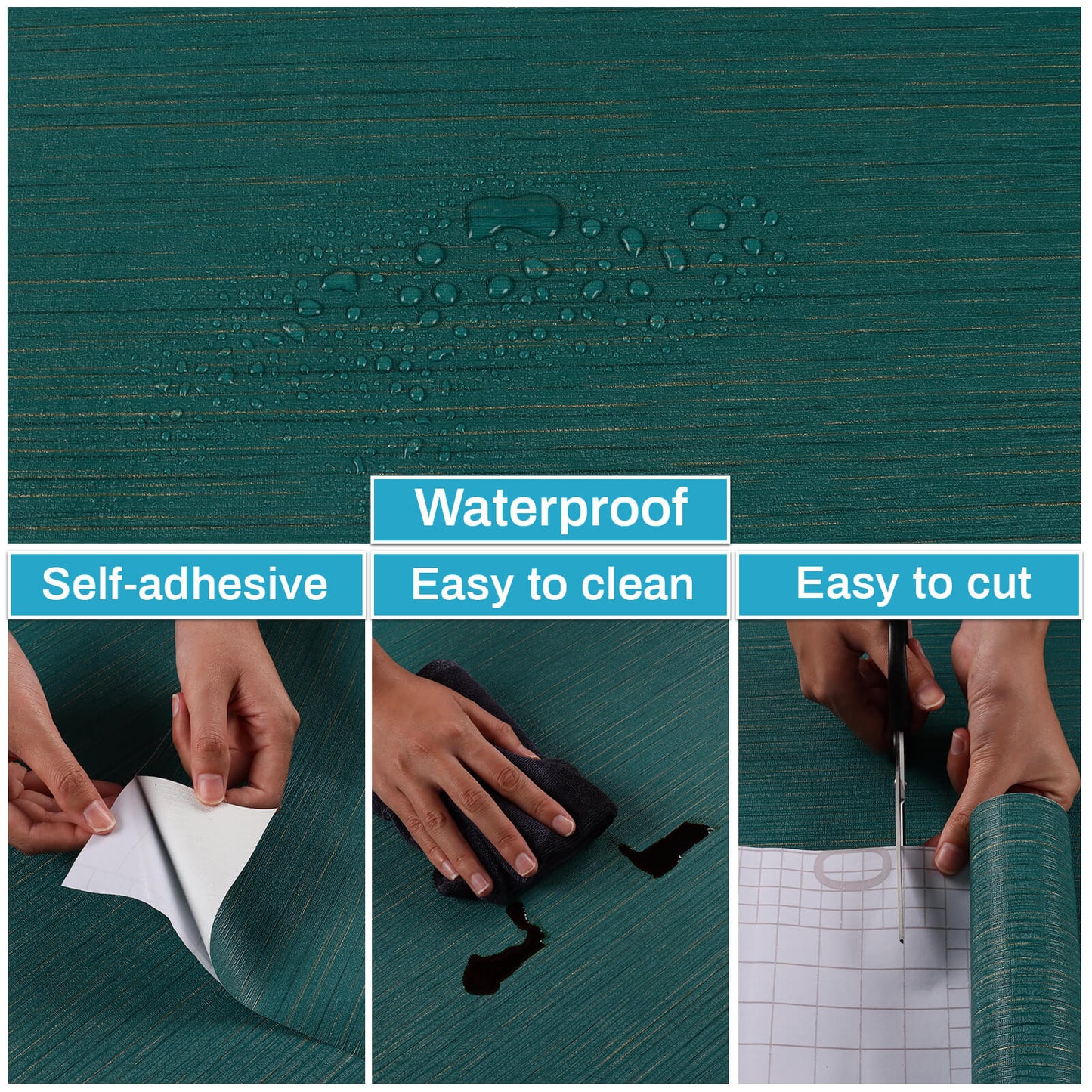 Waterproof

Self-adhesive

Easy to clean

Easy to cut