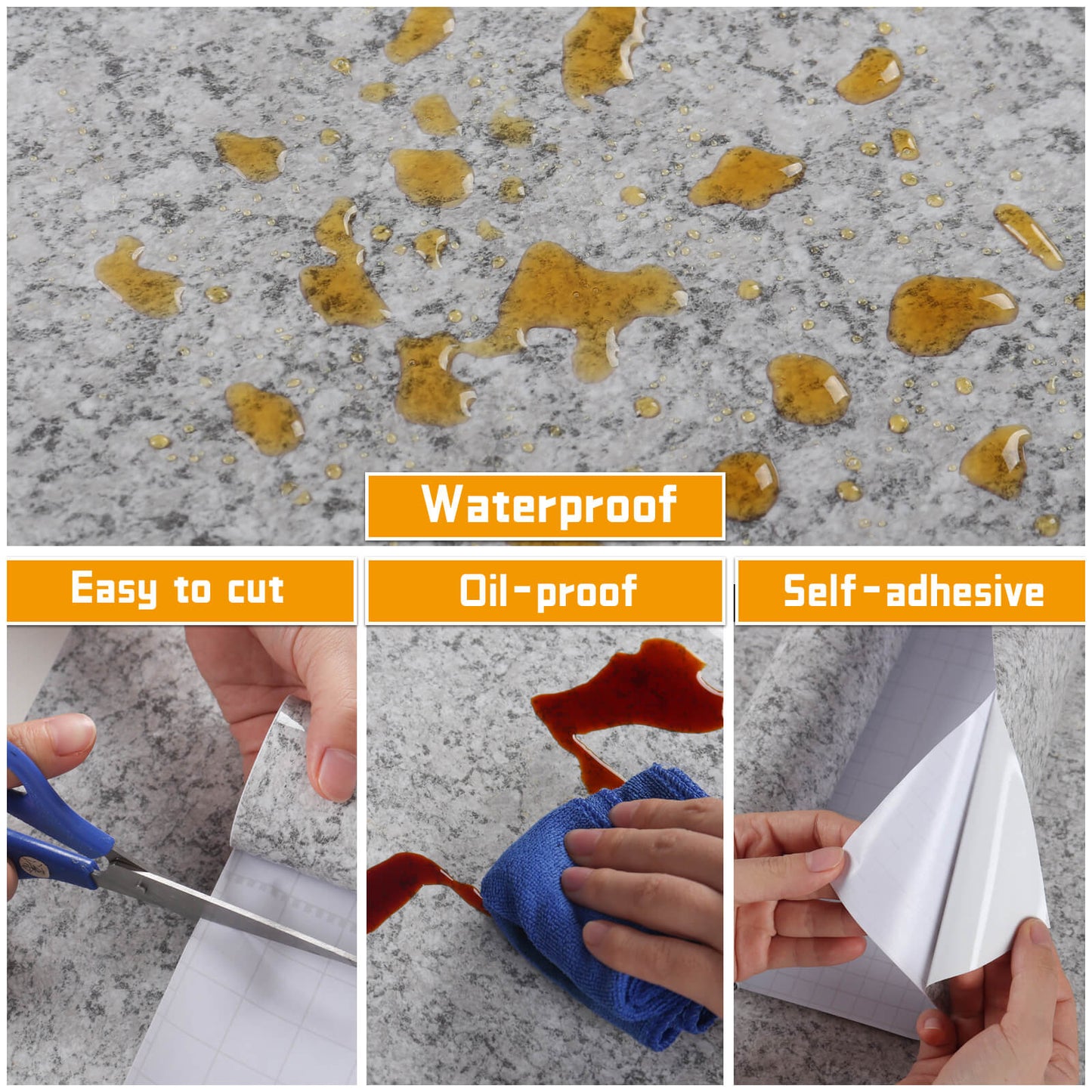 Waterproof

Easy to cut

Oil-proof

Self-adhesive