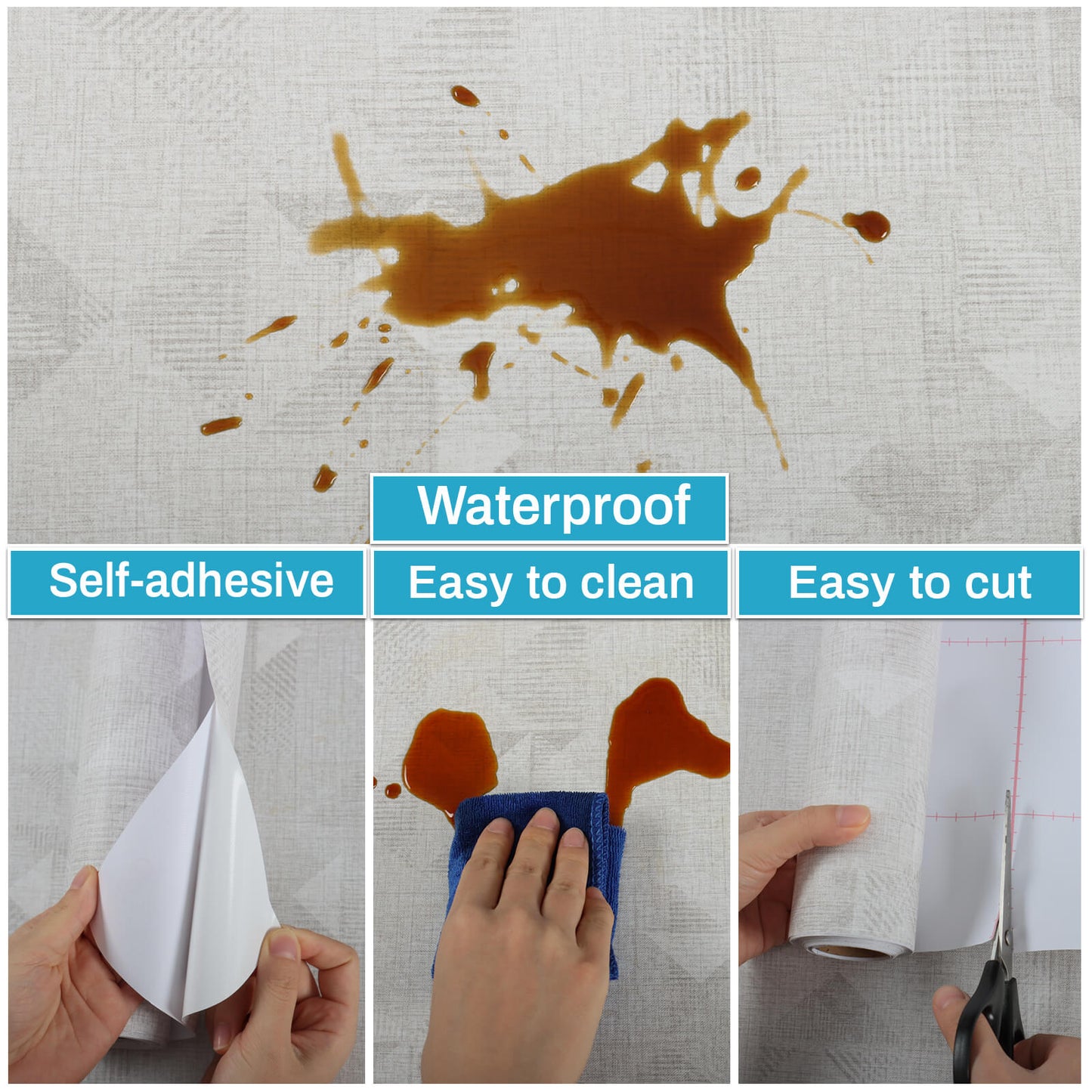 Waterproof

Self-adhesive

Easy to clean

Easy to cut