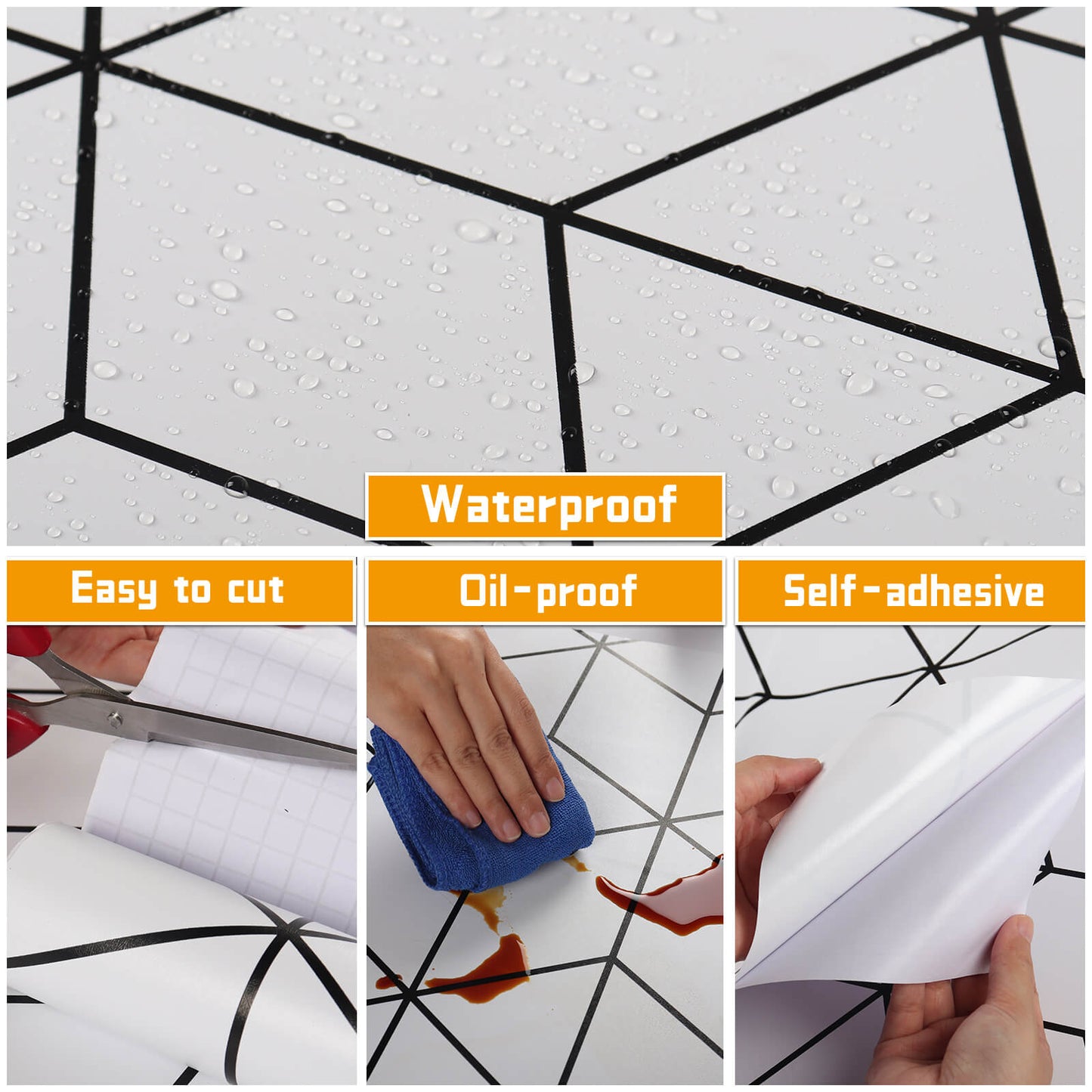 Waterproof

Easy to cut

Oil-proof

Self-adhesive