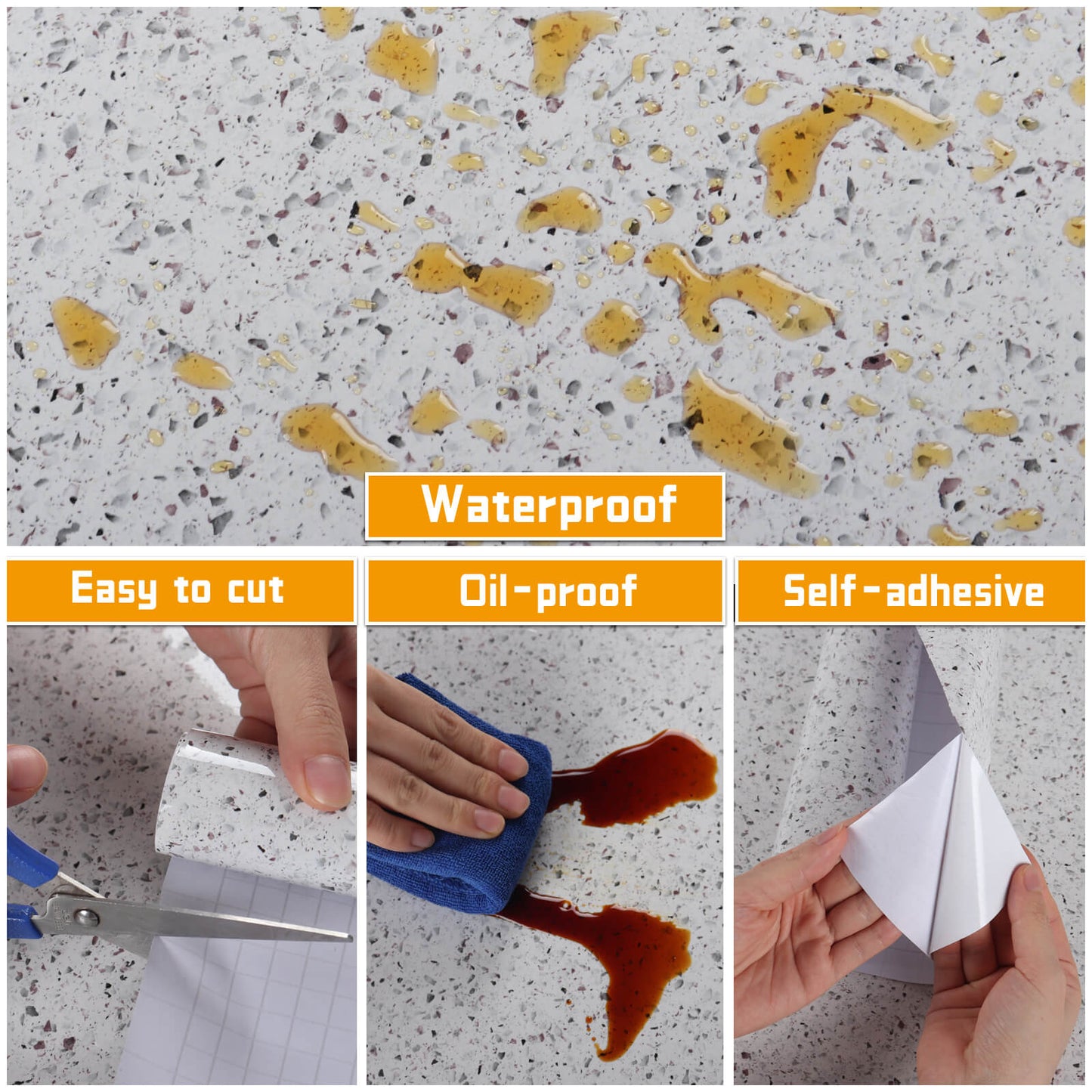 Waterproof

Easy to cut

Oil-proof

Self-adhesive