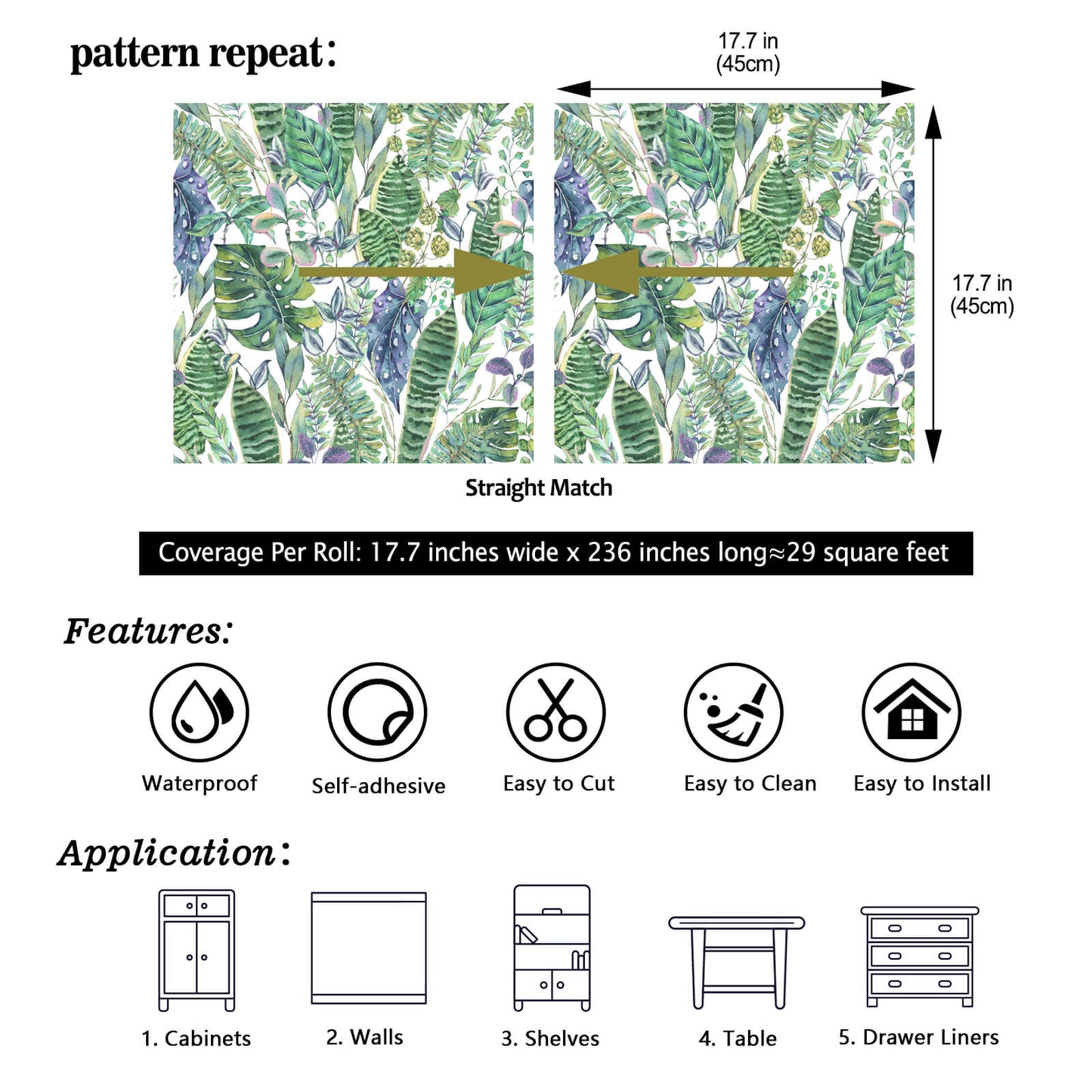 pattern repeat:

17.7 in
(45cm)

17.7 in
(45cm)

Straight Match

Coverage Per Roll: 17.7 inches wide x 236 inches long≈29 square feet

Features:

Waterproof

Self-adhesive

Easy to Cut

Easy to Clean

Easy to Install

Application:

1. Cabinets

2. Walls

3. Shelves

4. Table

5. Drawer Liners