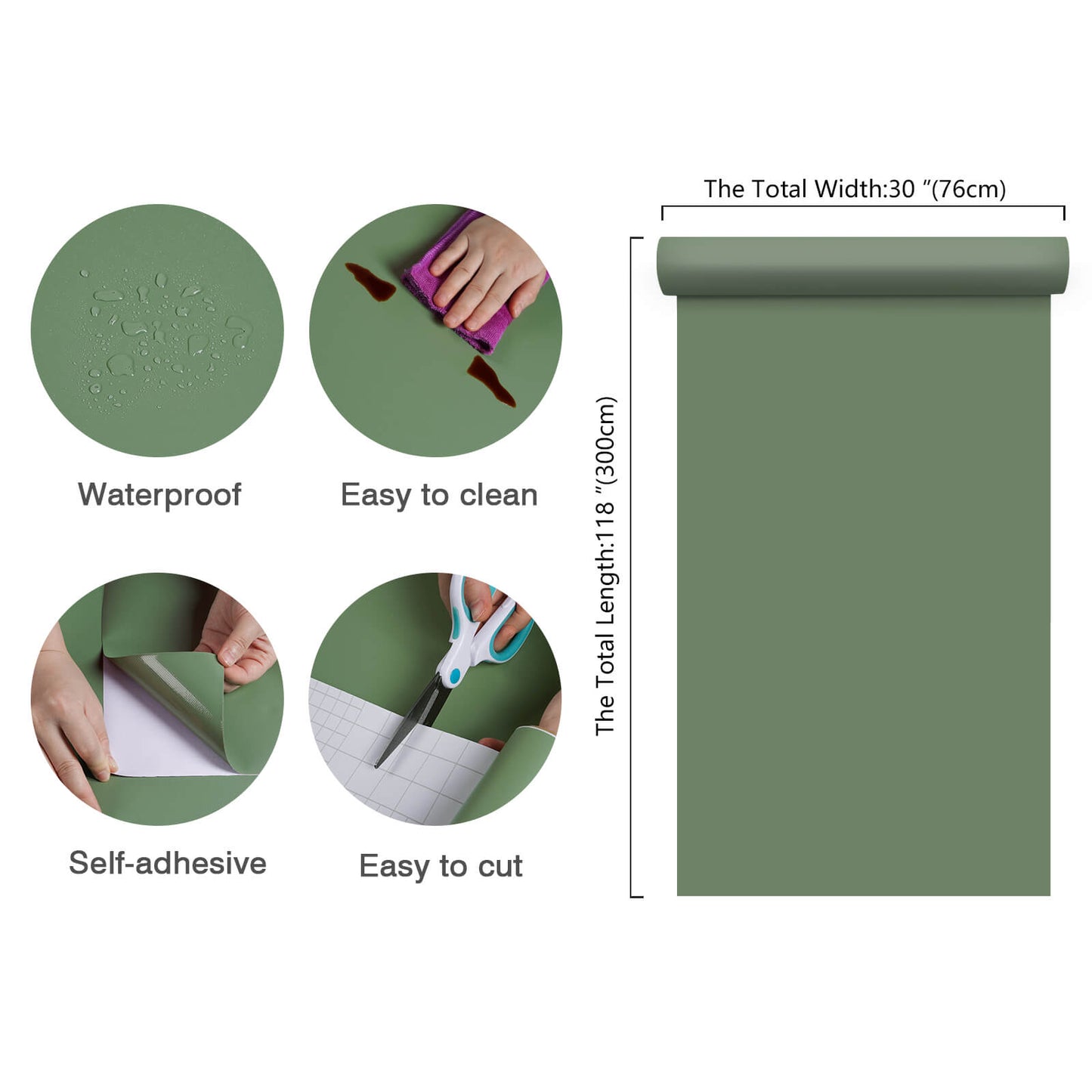 Waterproof

Easy to clean

Self-adhesive

Easy to cut

The Total Width:30 ″(76cm)

The Total Length:118 ″(300cm)