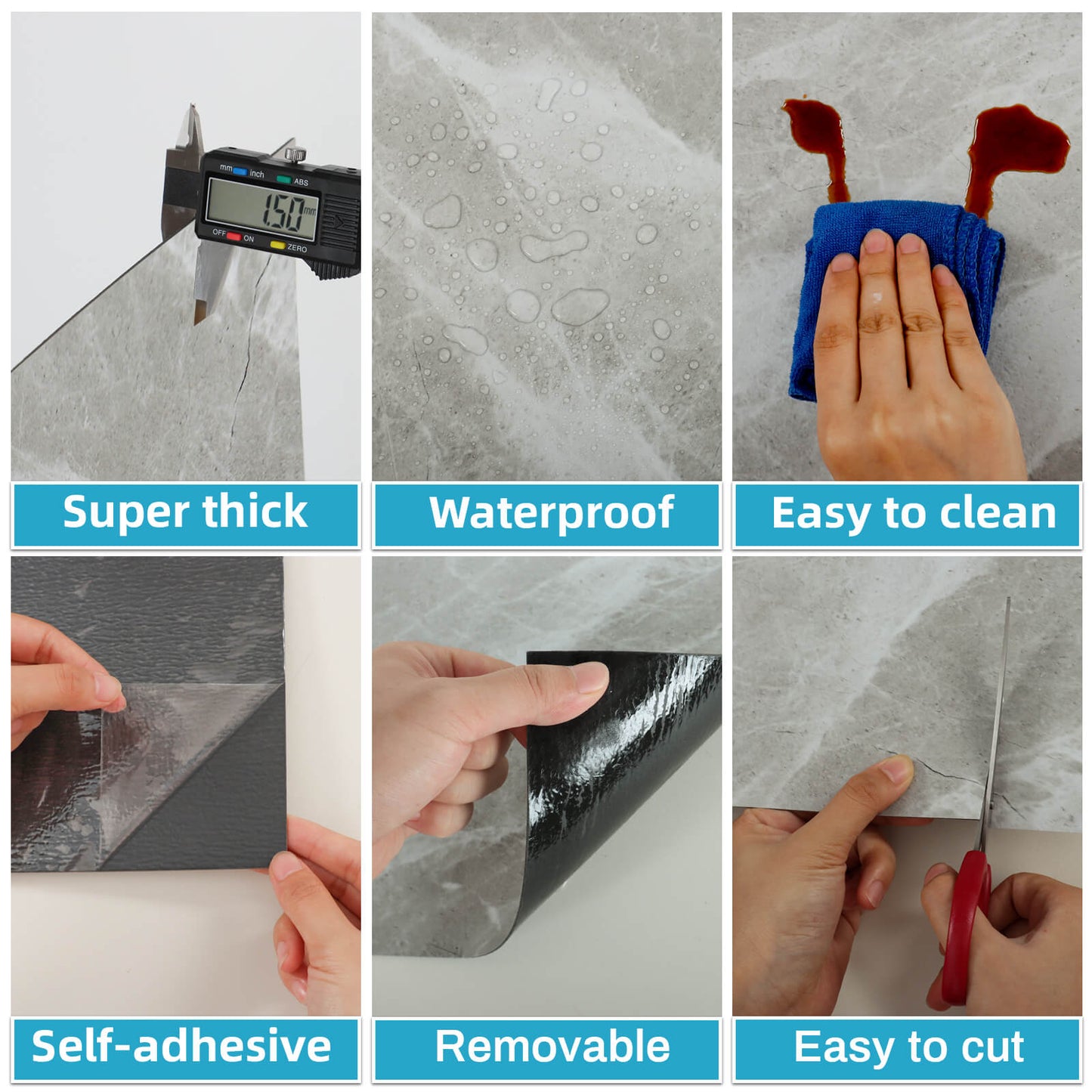 mm inch ABS
1.50 mm
OFF ON ZERO

Super thick

Waterproof

Easy to clean

Self-adhesive

Removable

Easy to cut