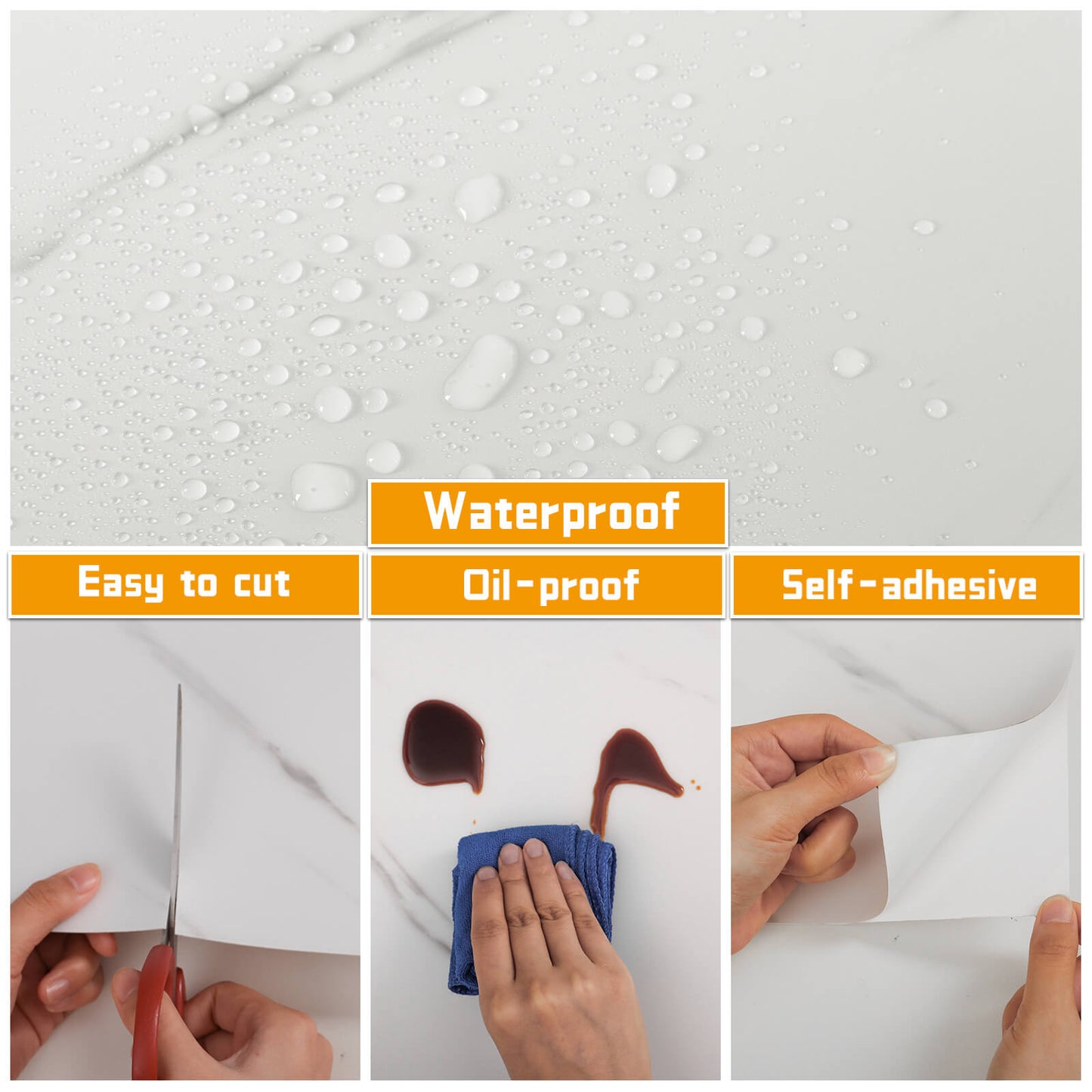 Waterproof

Easy to cut

Oil-proof

Self-adhesive