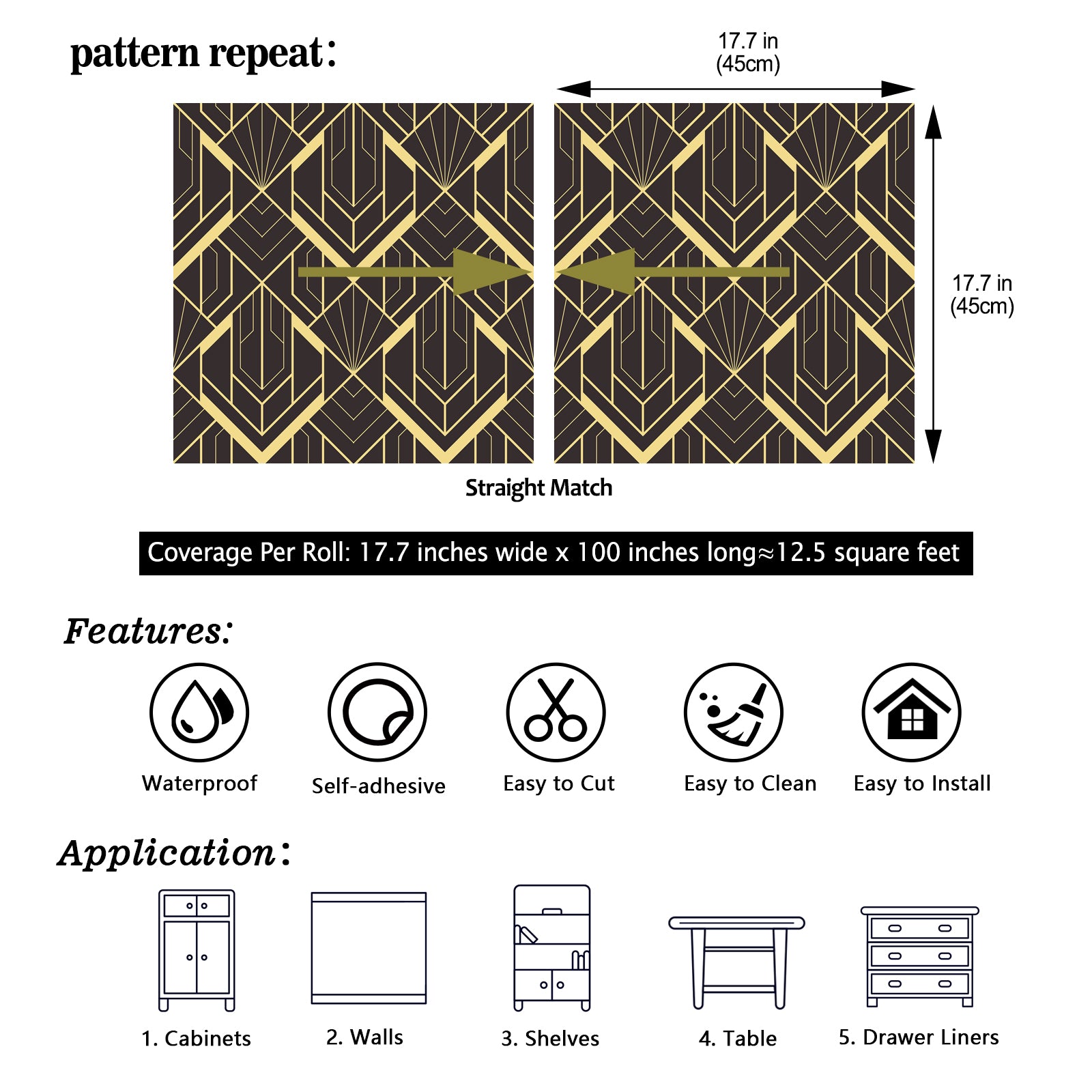 pattern repeat:

17.7 in
(45cm)

17.7 in
(45cm)

Straight Match

Coverage Per Roll: 17.7 inches wide x 100 inches long≈12.5 square feet

Features:

Waterproof

Self-adhesive

Easy to Cut

Easy to Clean

Easy to Install

Application:

1. Cabinets

2. Walls

3. Shelves

4. Table

5. Drawer Liners