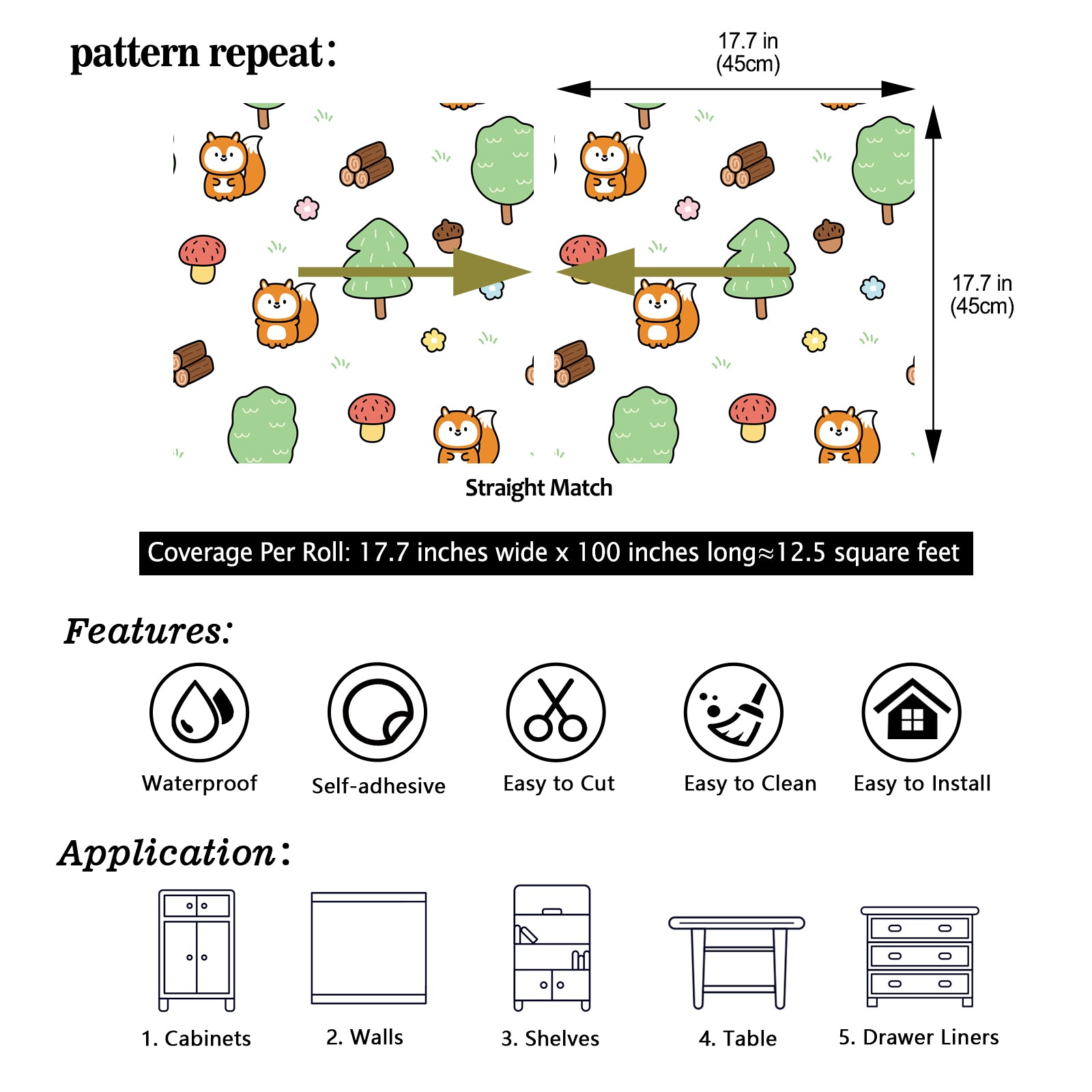 pattern repeat:

17.7 in
(45cm)

17.7 in
(45cm)

Straight Match

Coverage Per Roll: 17.7 inches wide x 100 inches long≈12.5 square feet

Features:

Waterproof

Self-adhesive

Easy to Cut

Easy to Clean

Easy to Install

Application:

1. Cabinets

2. Walls

3. Shelves

4. Table

5. Drawer Liners