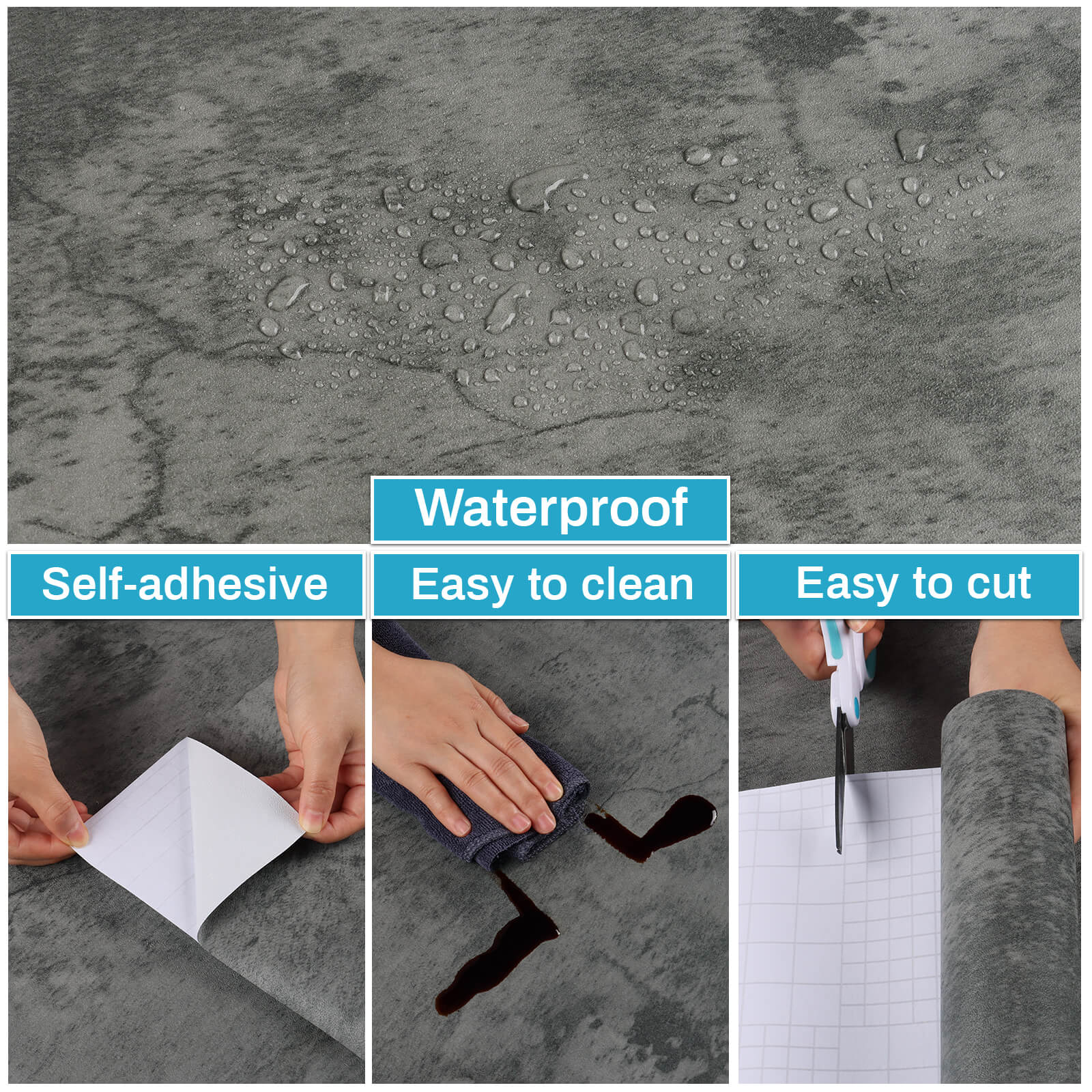 Waterproof

Self-adhesive

Easy to clean

Easy to cut