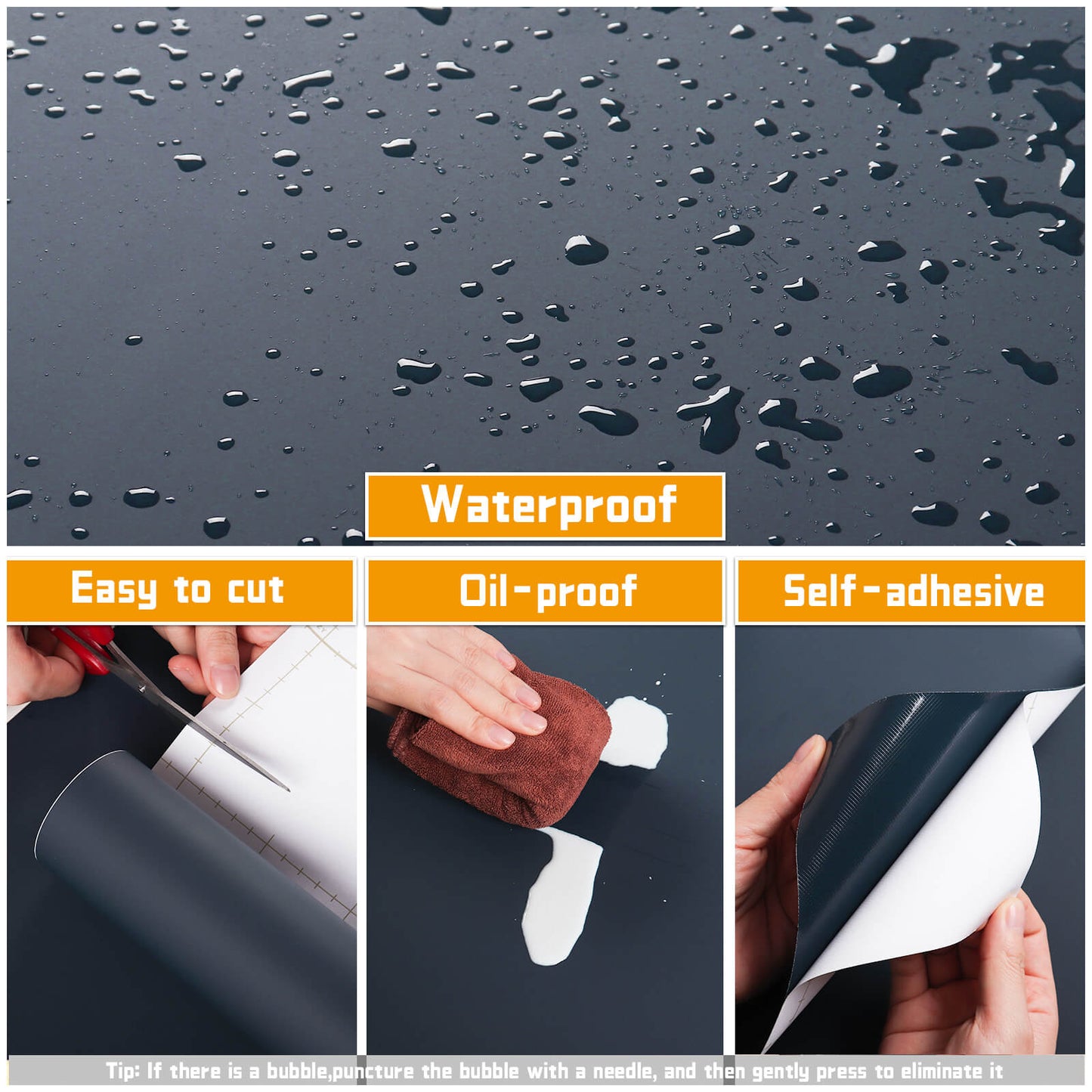 Waterproof

Easy to cut

Oil-proof

Self-adhesive

Tip: If there is a bubble,puncture the bubble with a needle, and then gently press to eliminate it