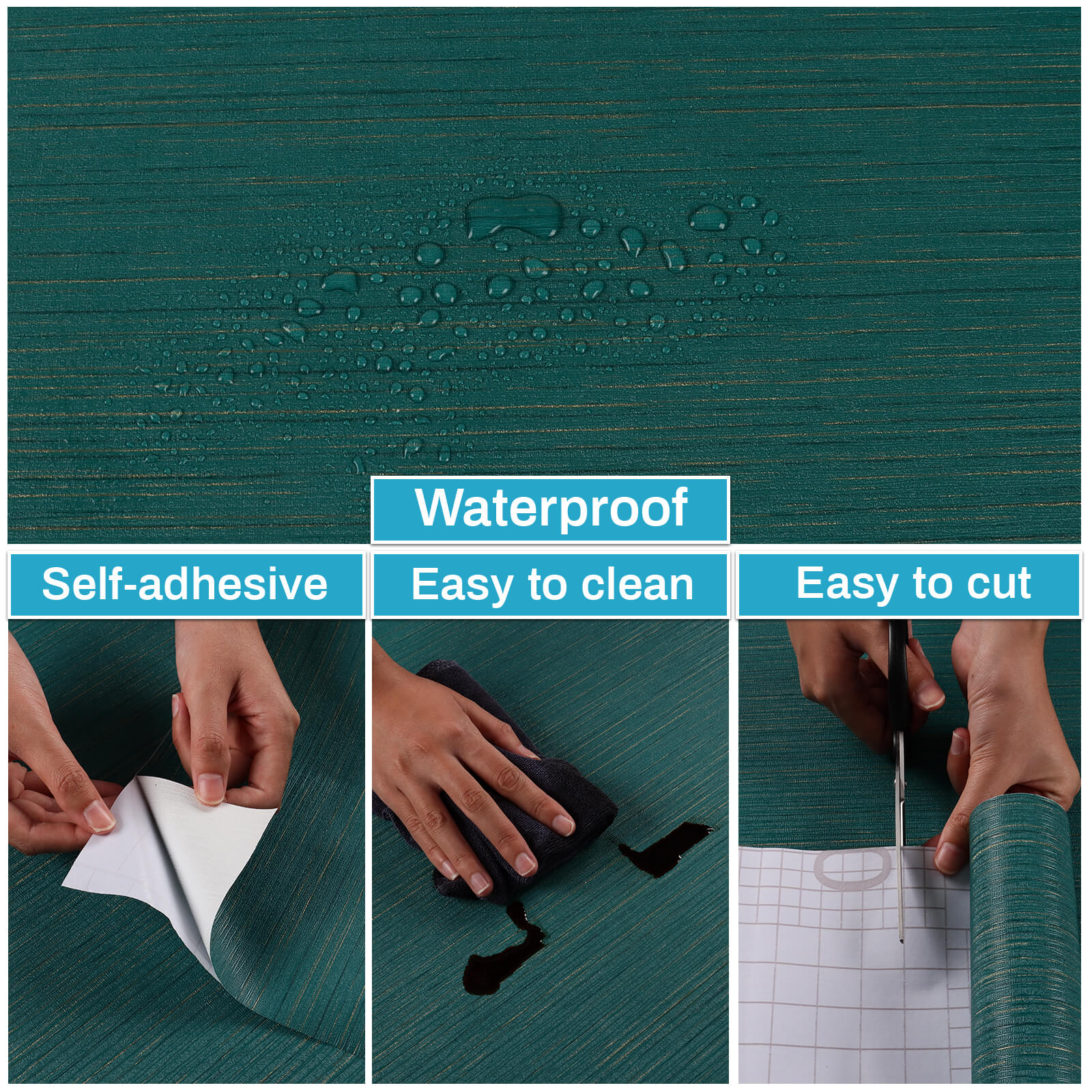 Waterproof

Self-adhesive

Easy to clean

Easy to cut