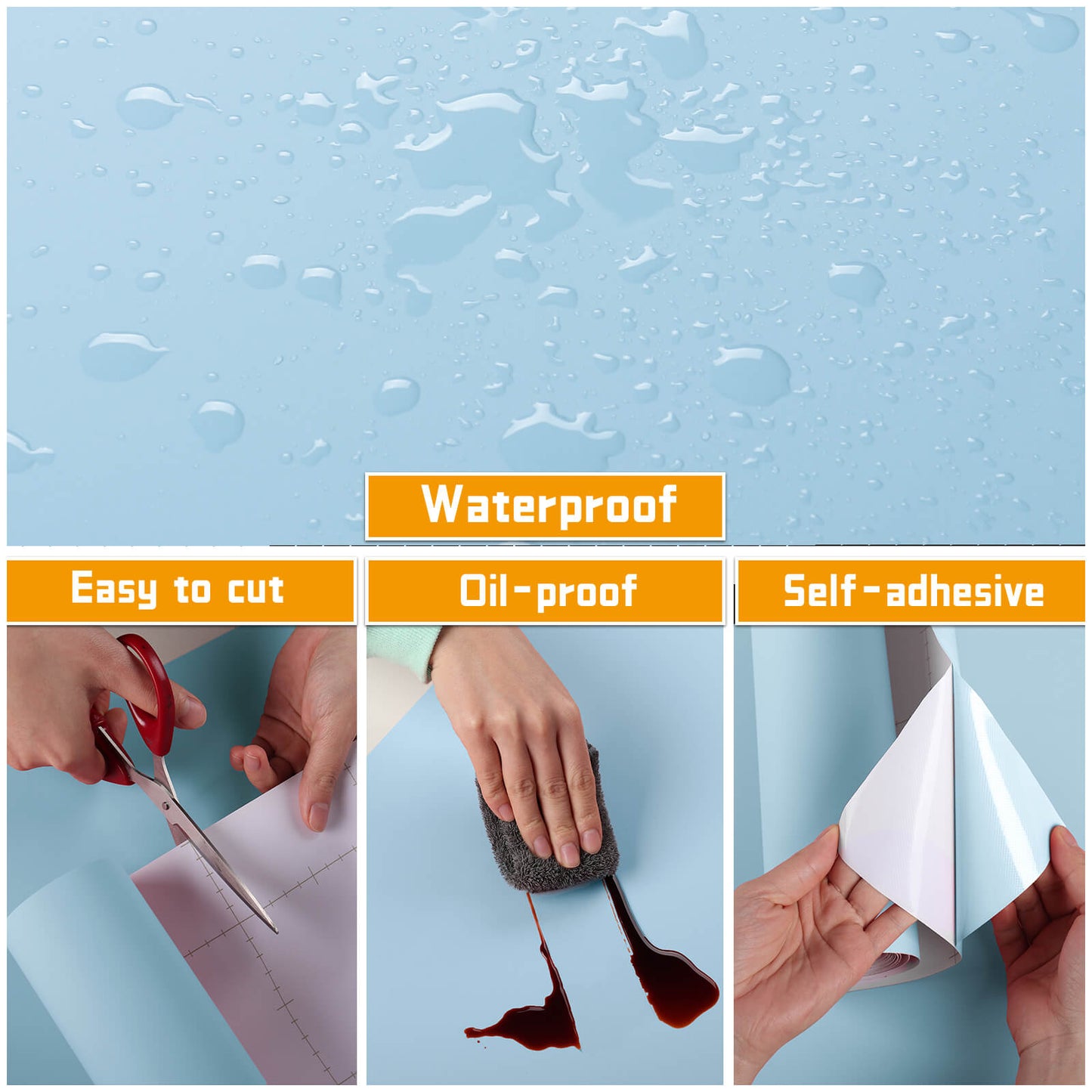 Waterproof

Easy to cut

Oil-proof

Self-adhesive