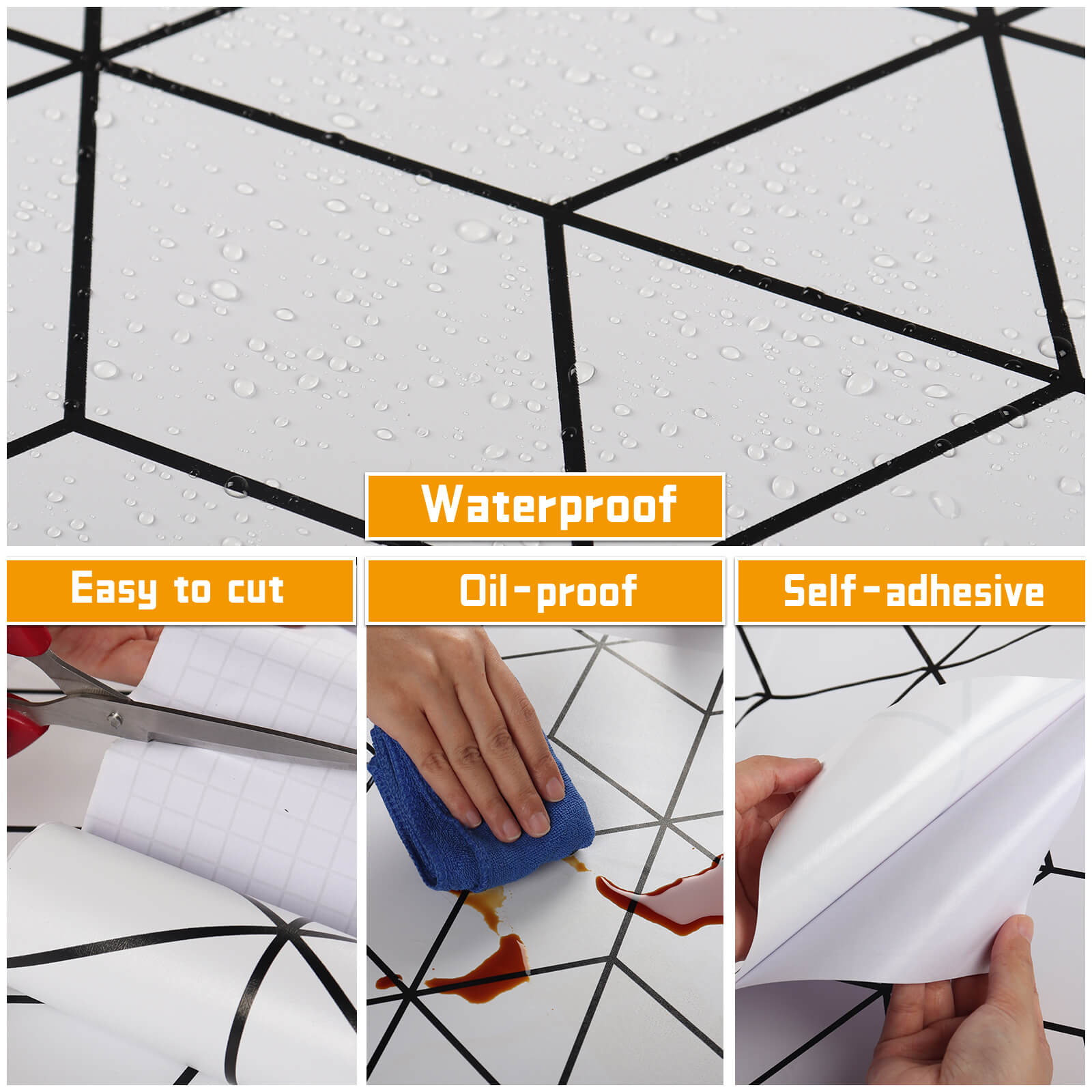 Waterproof

Easy to cut

Oil-proof

Self-adhesive