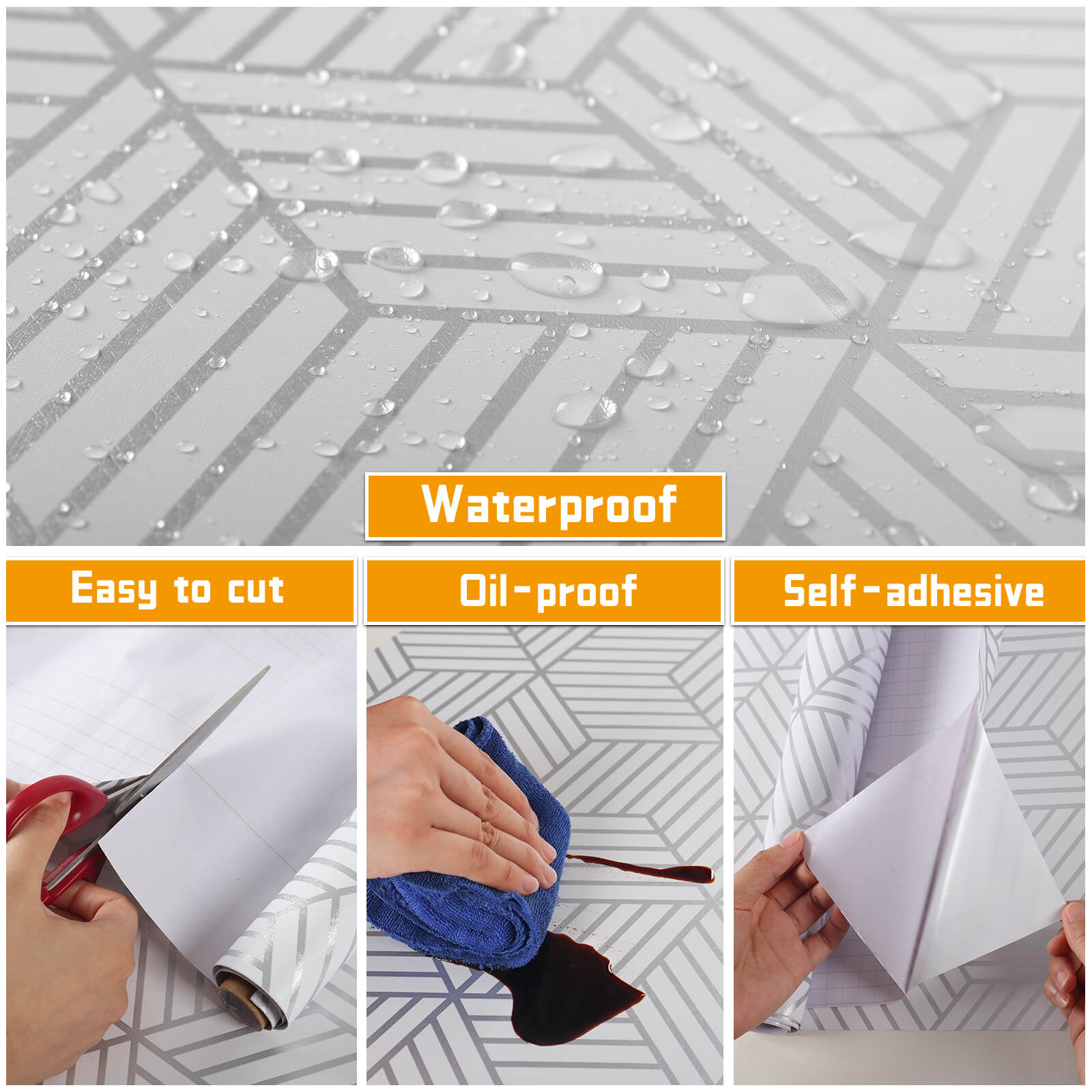 Waterproof

Easy to cut

Oil-proof

Self-adhesive