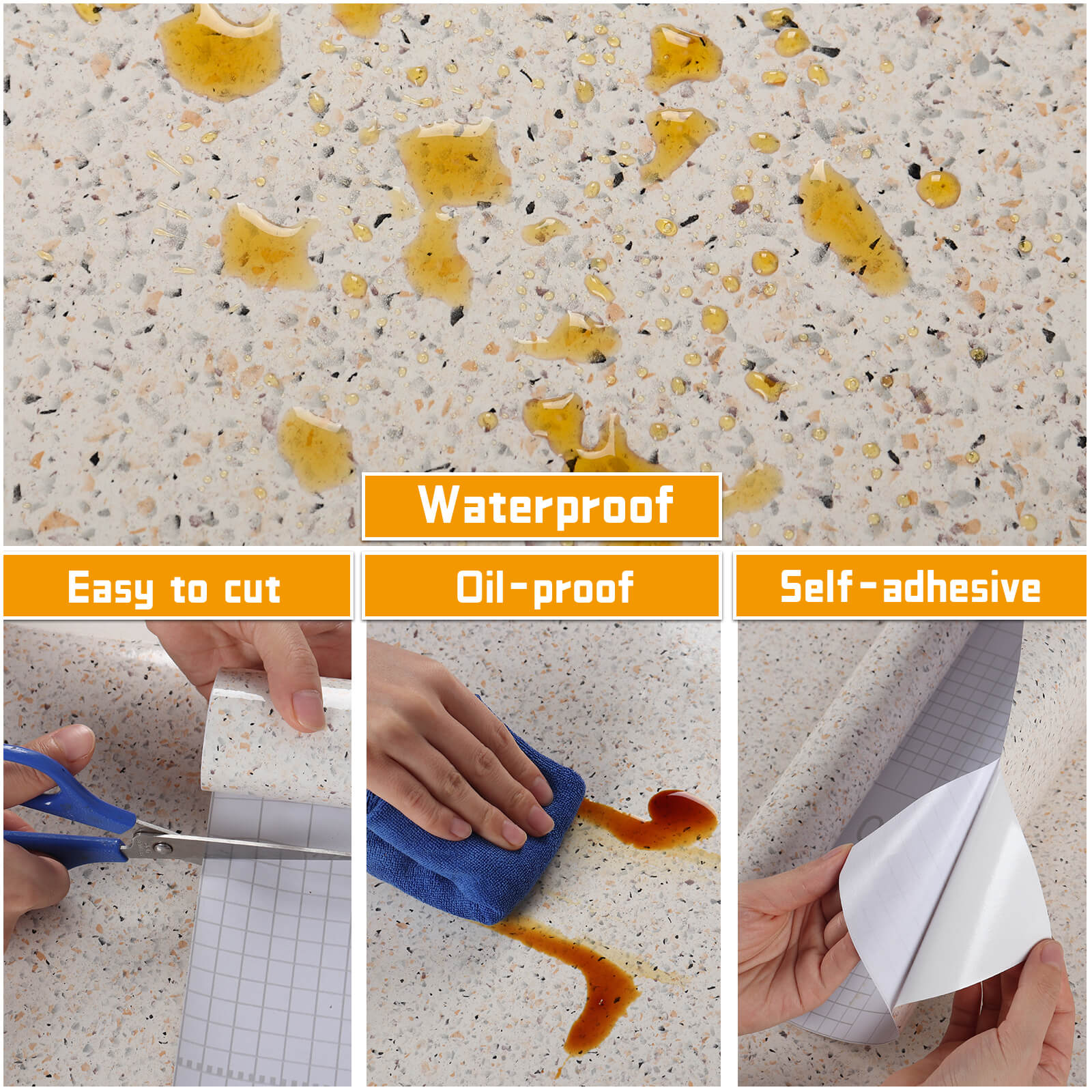 Waterproof

Easy to cut

Oil-proof

Self-adhesive