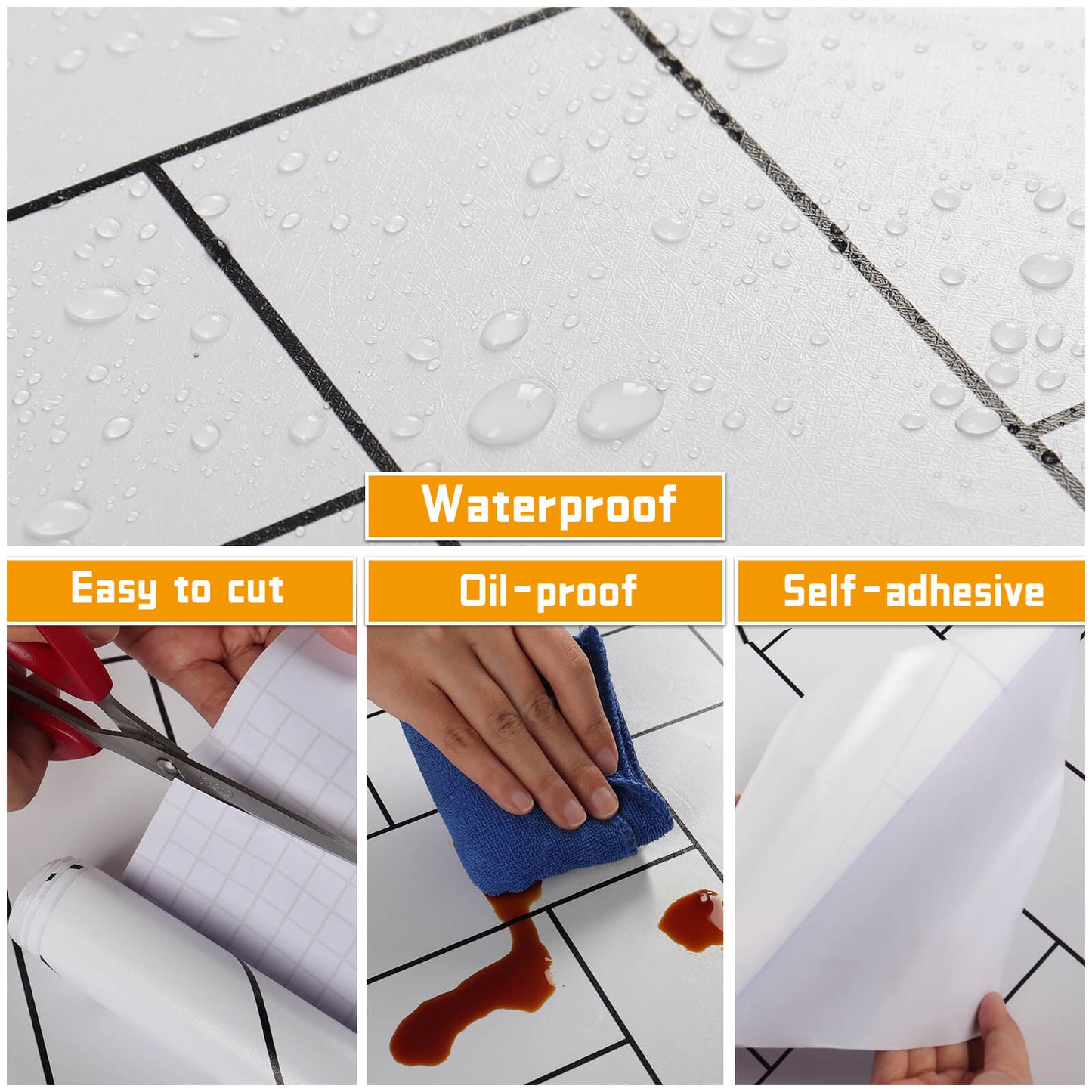 Waterproof

Easy to cut

Oil-proof

Self-adhesive