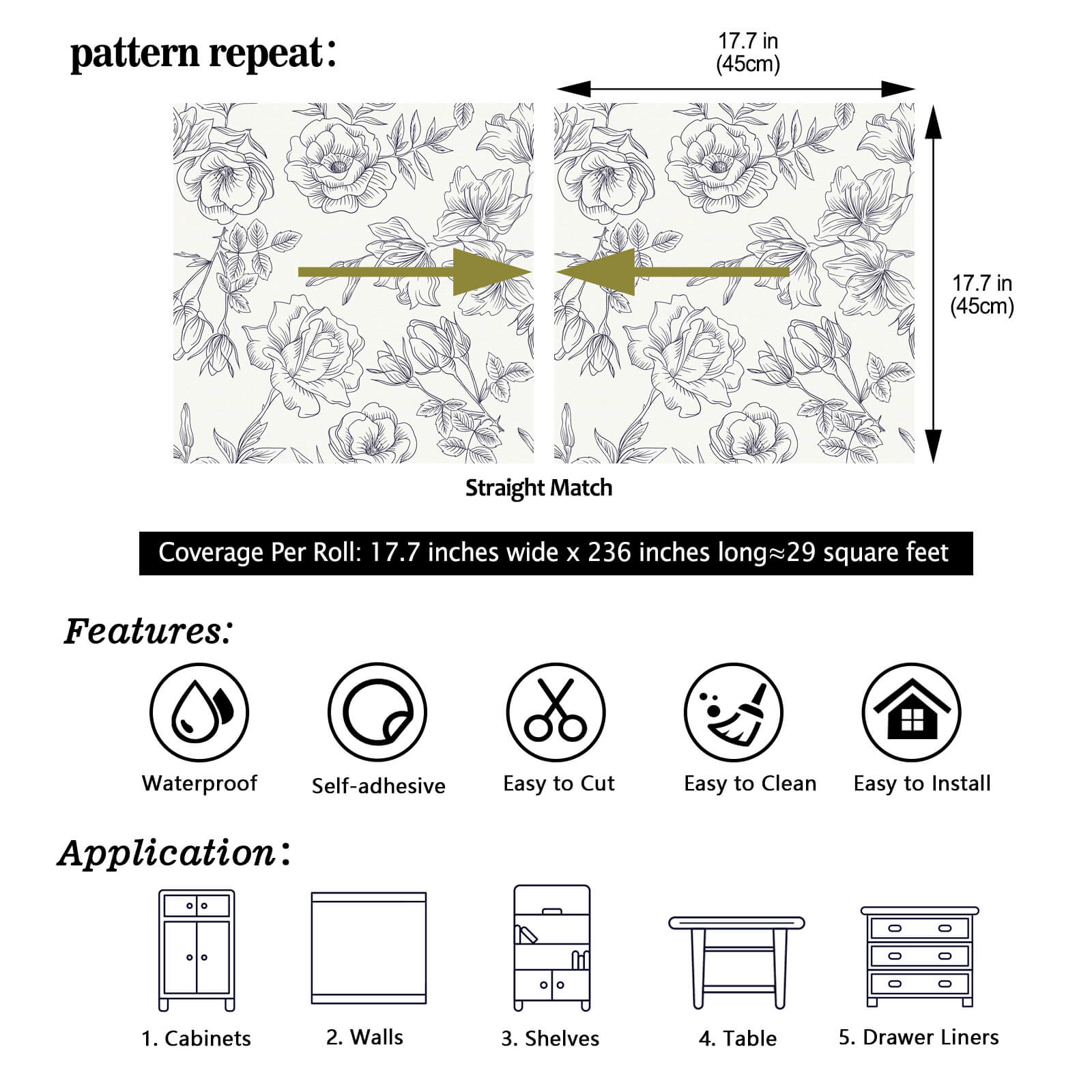 pattern repeat:

17.7 in
(45cm)

17.7 in
(45cm)

Straight Match

Coverage Per Roll: 17.7 inches wide x 236 inches long≈29 square feet

Features:

Waterproof

Self-adhesive

Easy to Cut

Easy to Clean

Easy to Install

Application:

1. Cabinets

2. Walls

3. Shelves

4. Table

5. Drawer Liners