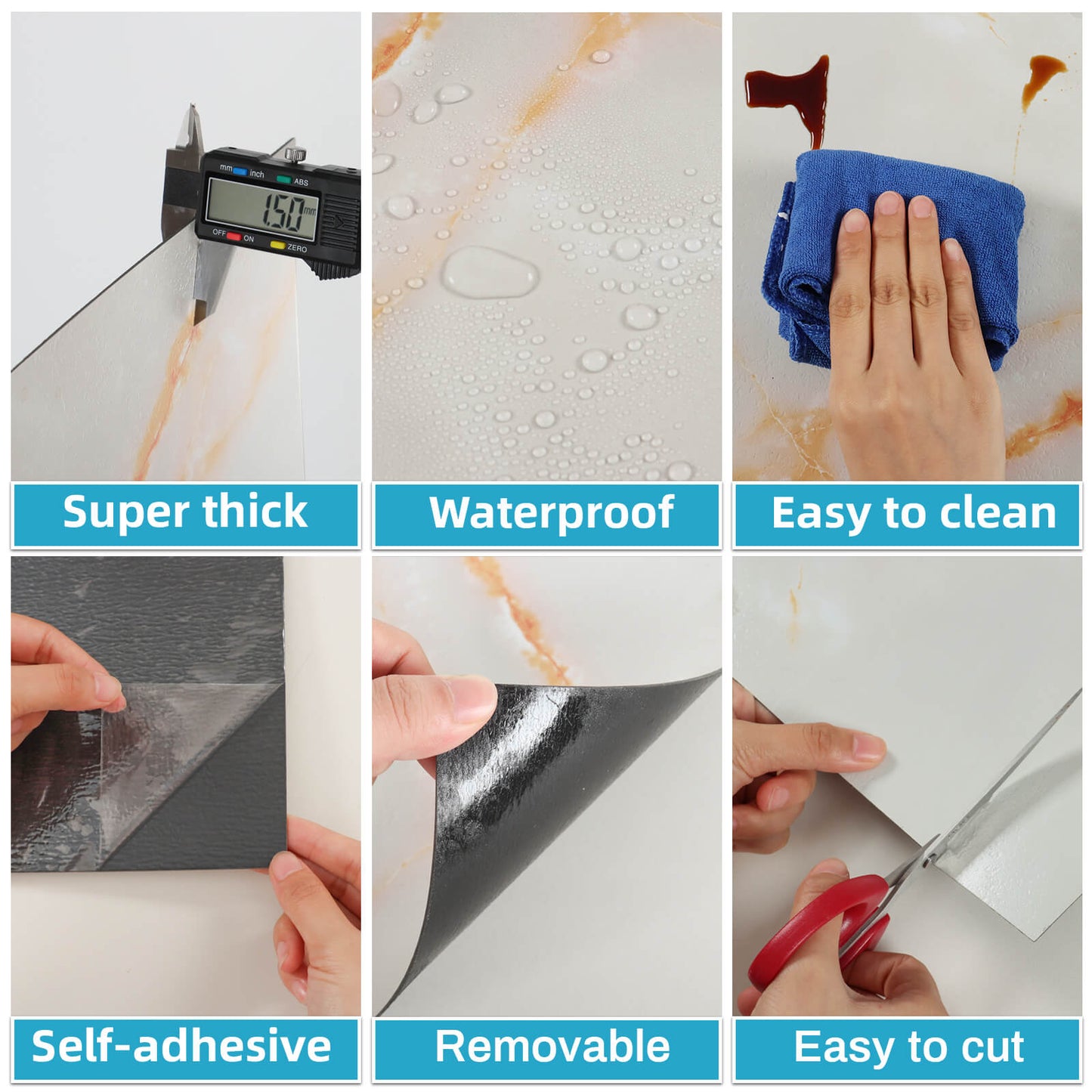 mm inch ABS
1.50 mm
OFF ON ZERO

Super thick

Waterproof

Easy to clean

Self-adhesive

Removable

Easy to cut