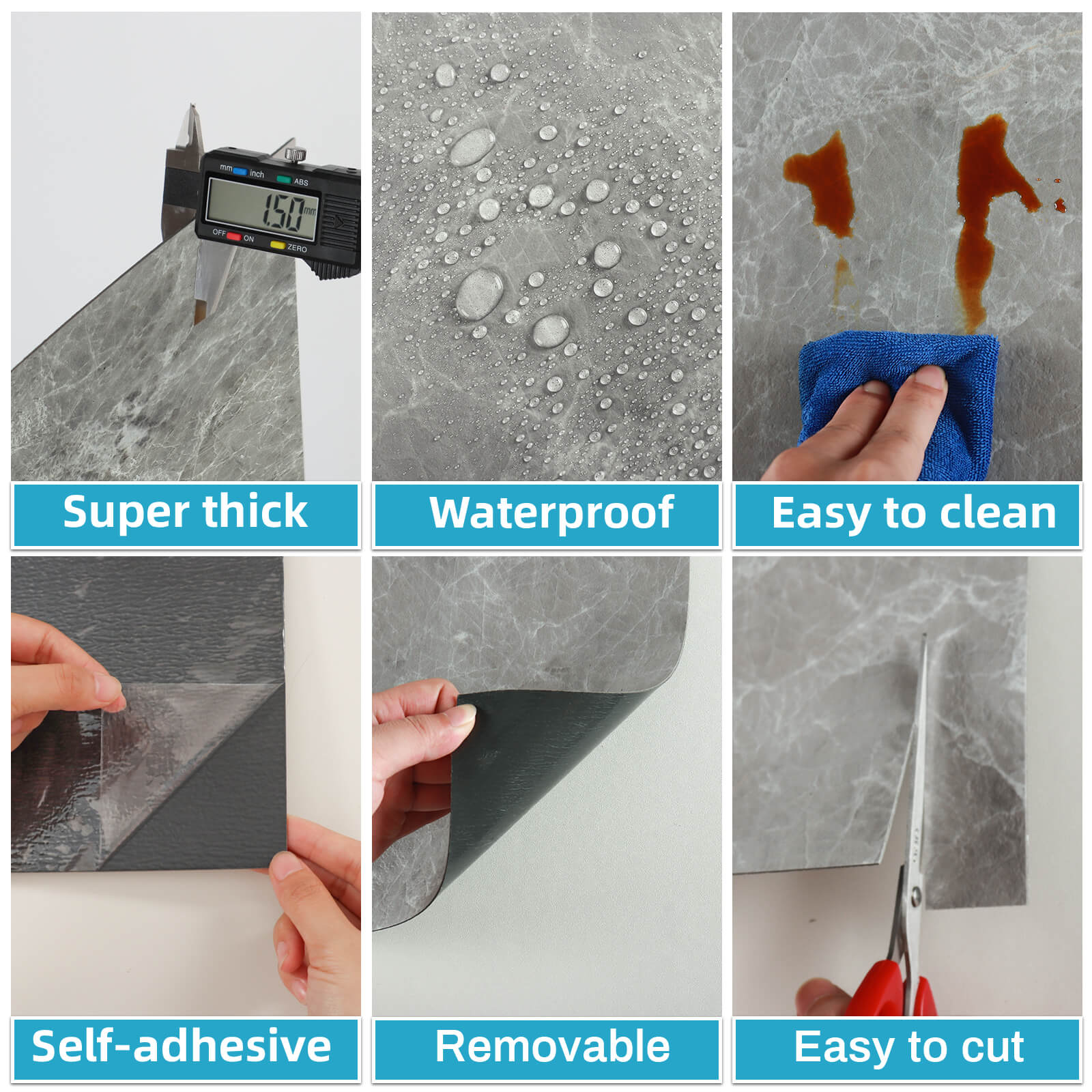 mm inch ABS
1.50 mm
OFF ON ZERO

Super thick

Waterproof

Easy to clean

Self-adhesive

Removable

Easy to cut