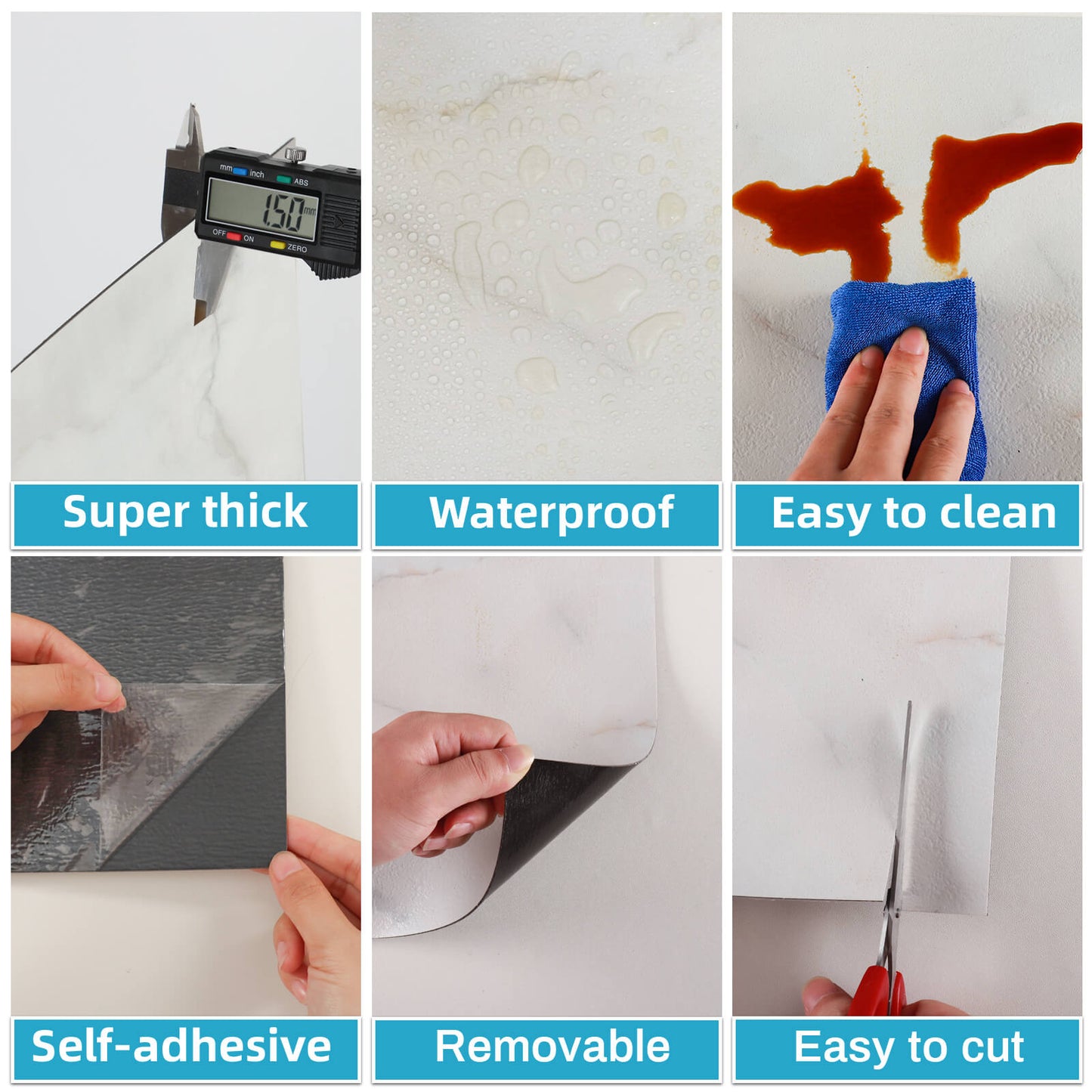 mm inch ABS
1.50 mm
OFF ON ZERO

Super thick

Waterproof

Easy to clean

Self-adhesive

Removable

Easy to cut