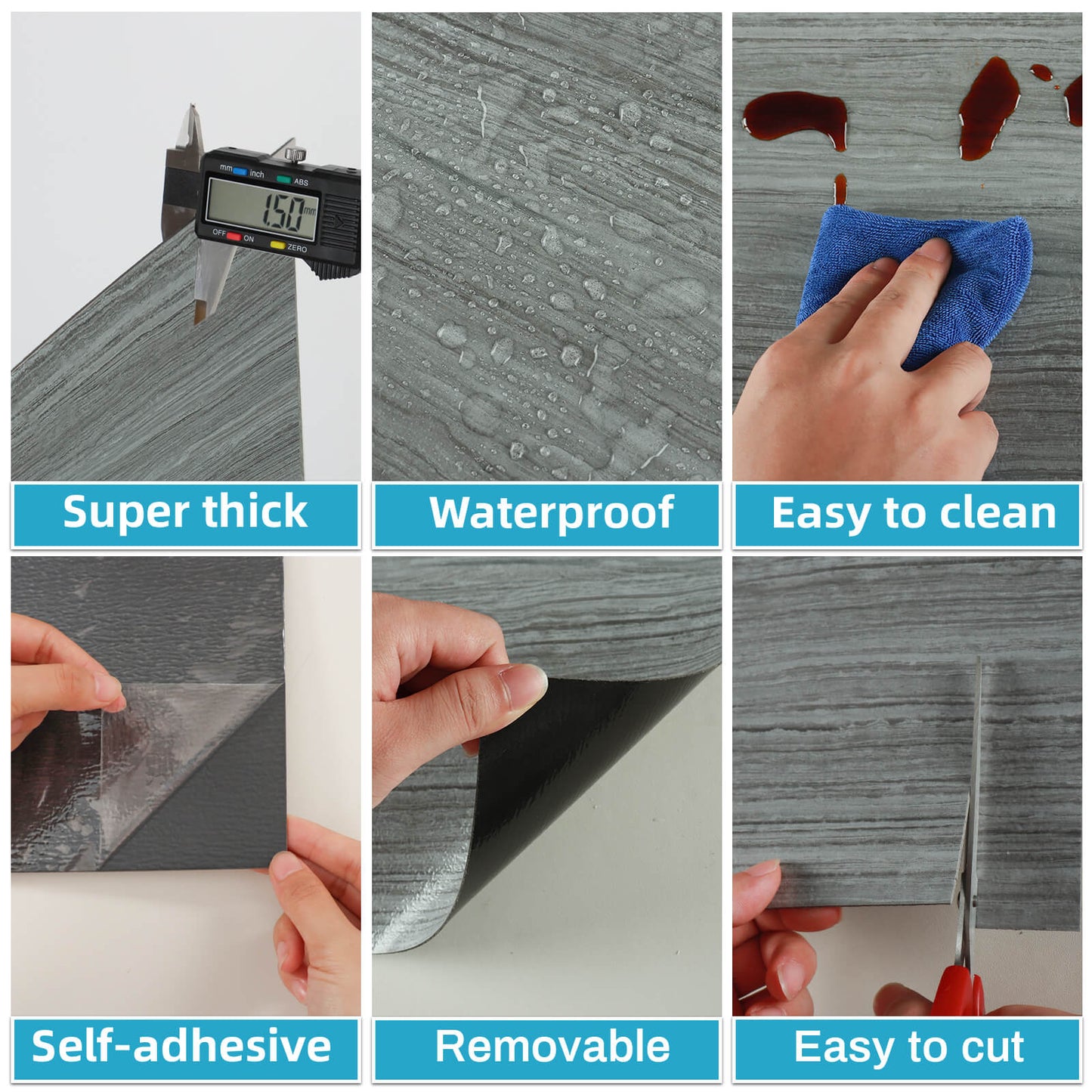 mm inch ABS
1.50 mm
OFF ON ZERO

Super thick

Waterproof

Easy to clean

Self-adhesive

Removable

Easy to cut