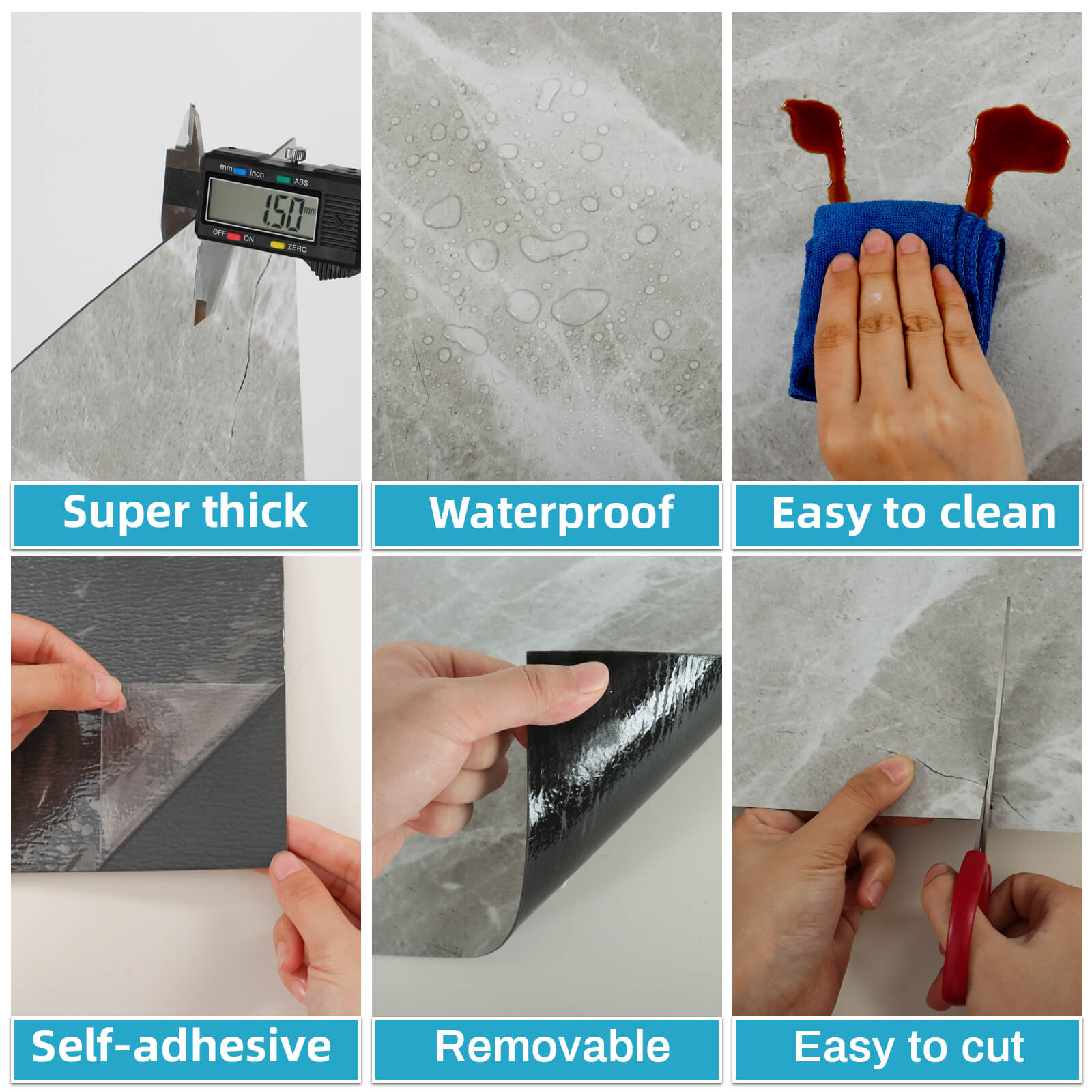 mm inch ABS
1.50 mm
OFF ON ZERO

Super thick

Waterproof

Easy to clean

Self-adhesive

Removable

Easy to cut