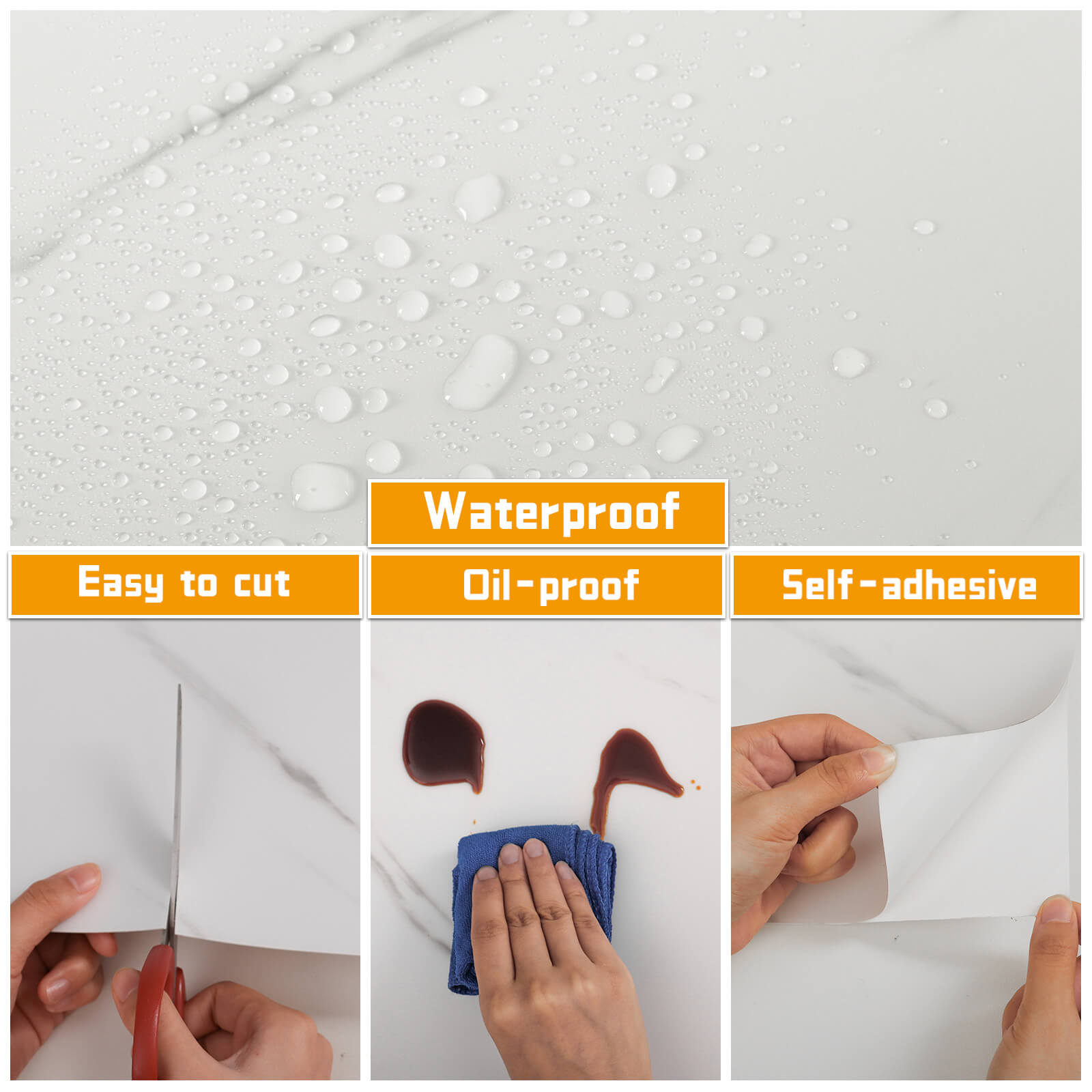 Waterproof

Easy to cut

Oil-proof

Self-adhesive