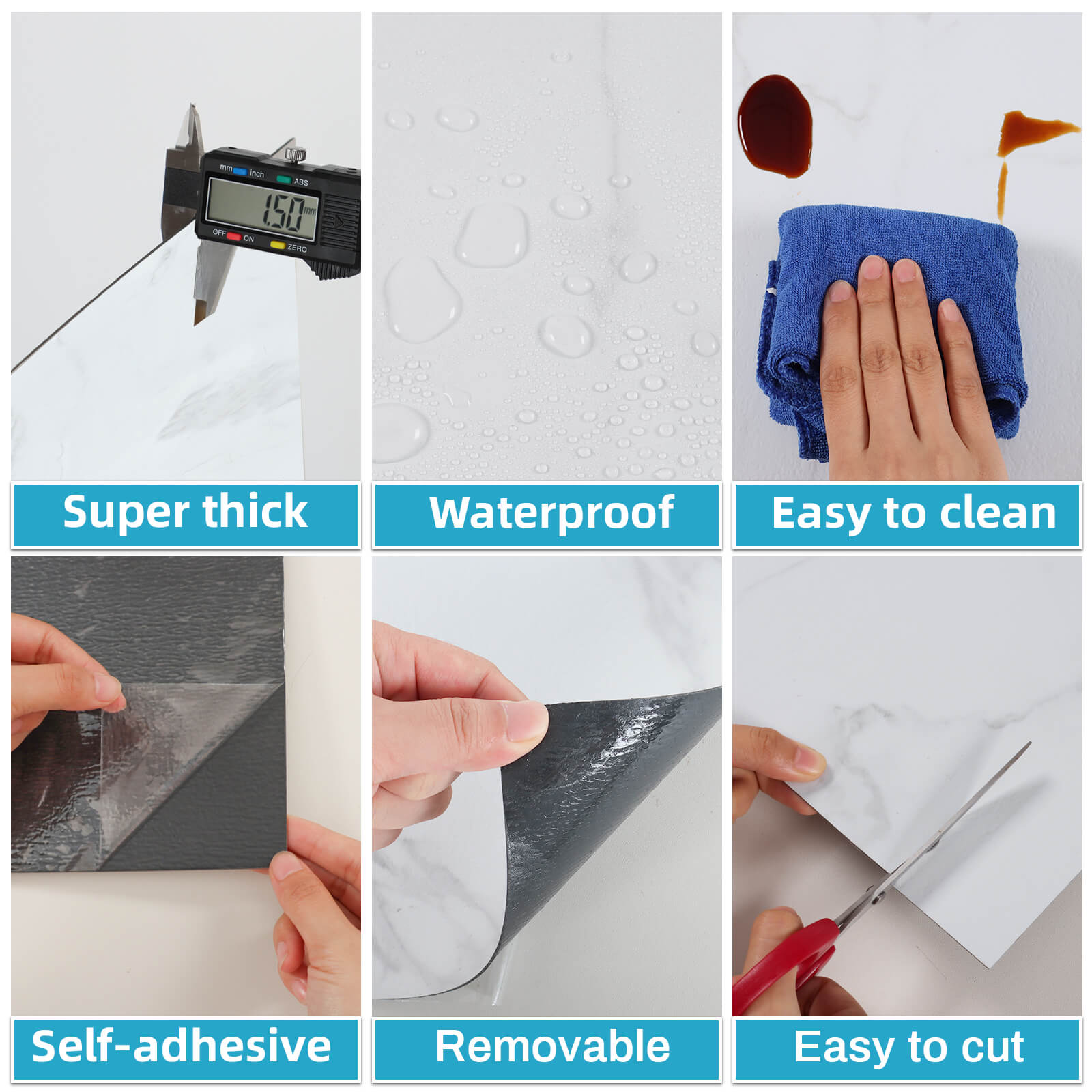 mm inch ABS
1.50 mm
OFF ON ZERO

Super thick

Waterproof

Easy to clean

Self-adhesive

Removable

Easy to cut